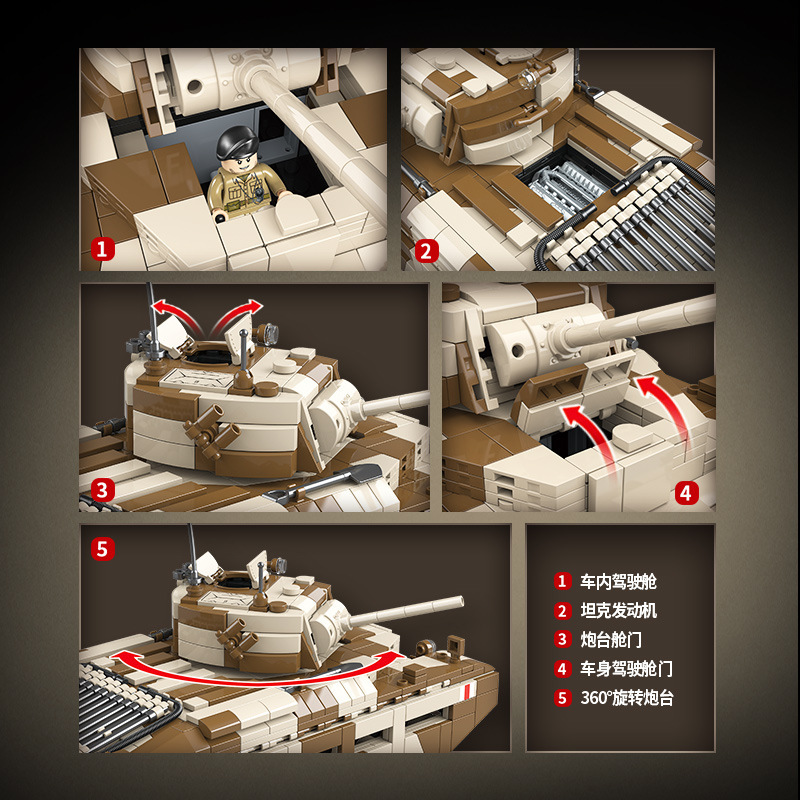 1

2

3

4

5

1 车内驾驶舱
2 坦克发动机
3 炮台舱门
4 车身驾驶舱门
5 360°旋转炮台