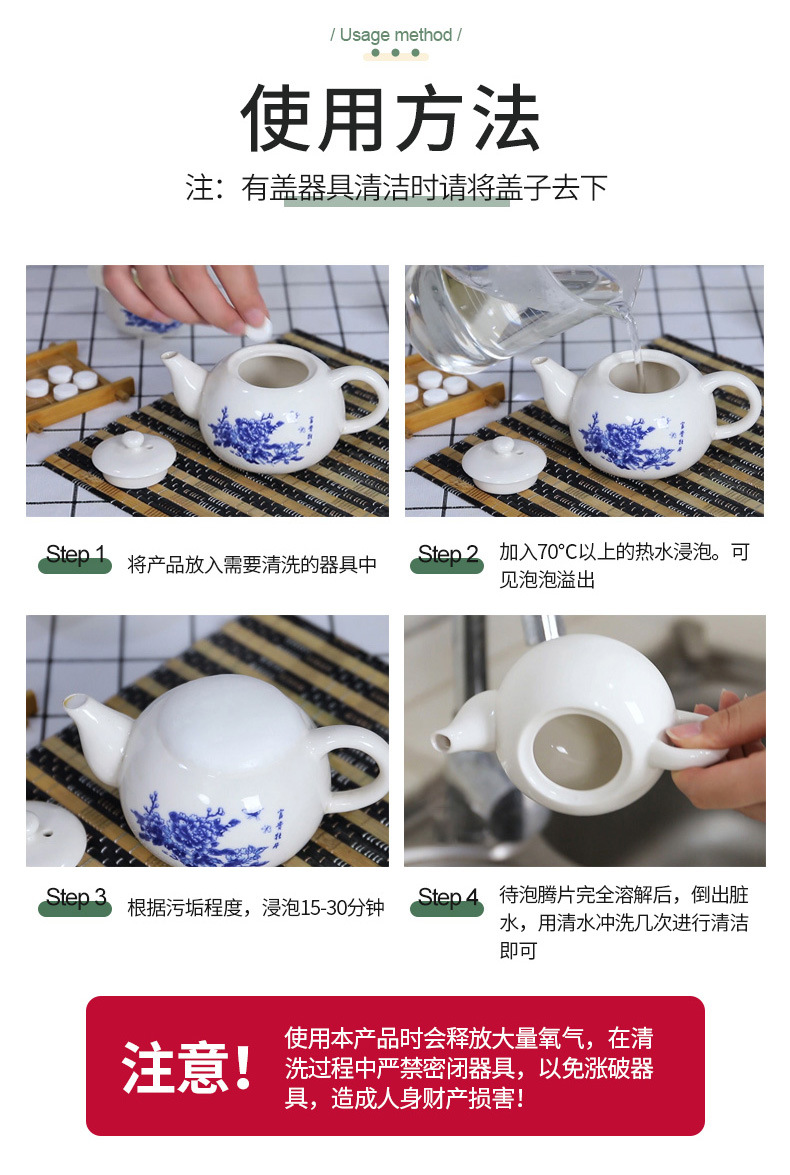 / Usage method /

使用方法

注：有盖器具清洁时请将盖子去下

Step 1 将产品放入需要清洗的器具中

Step 2 加入70°C以上的热水浸泡。可见泡泡溢出

Step 3 根据污垢程度，浸泡15-30分钟

Step 4 待泡腾片完全溶解后，倒出脏水，用清水冲洗几次进行清洁即可

注意！ 使用本产品时会释放大量氧气，在清洗过程中严禁密闭器具，以免涨破器具，造成人身财产损害！