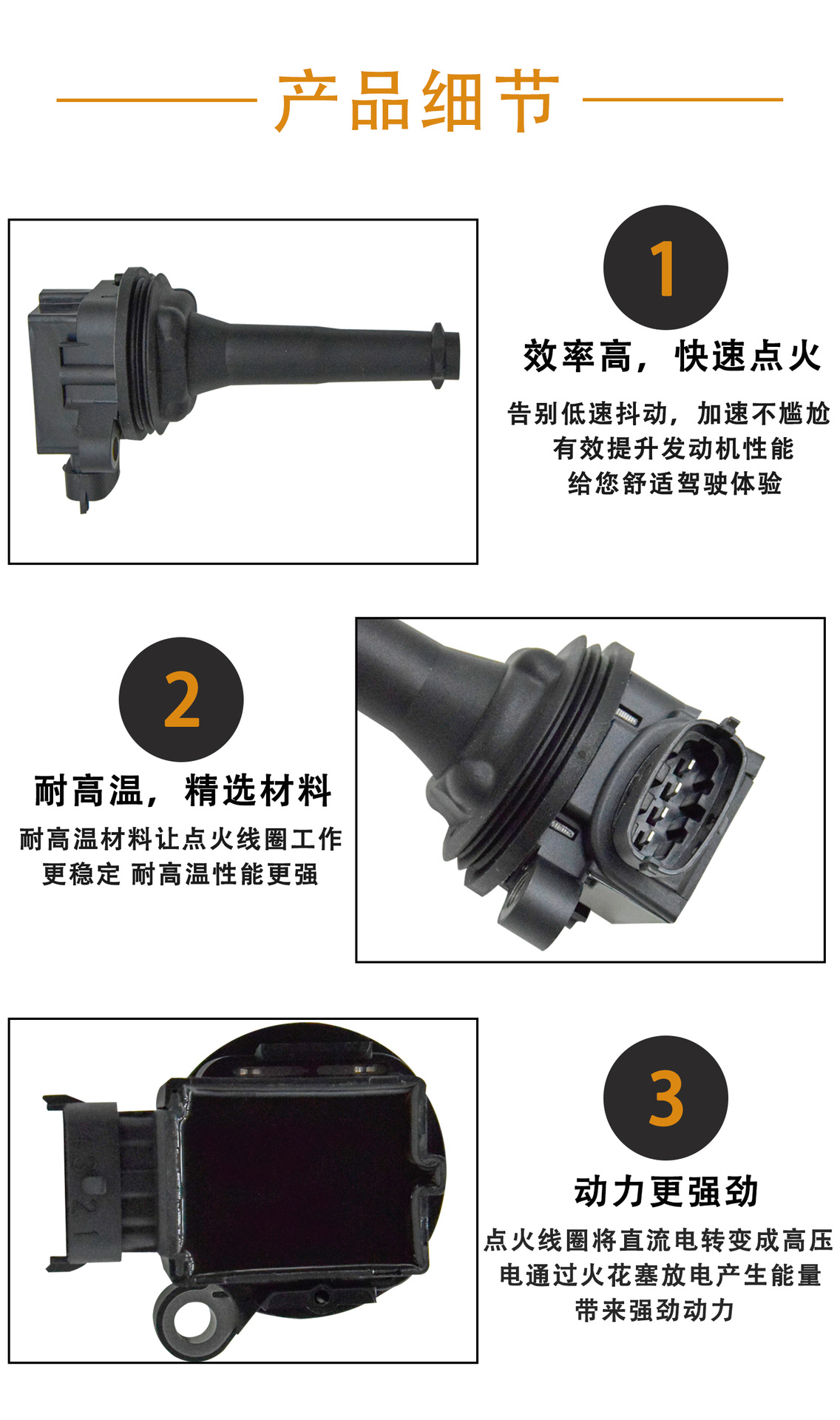 产品细节

1
效率高，快速点火
告别低速抖动，加速不尴尬
有效提升发动机性能
给您舒适驾驶体验

2
耐高温，精选材料
耐高温材料让点火线圈工作
更稳定 耐高温性能更强

3
动力更强劲
点火线圈将直流电转变成高压
电通过火花塞放电产生能量
带来强劲动力