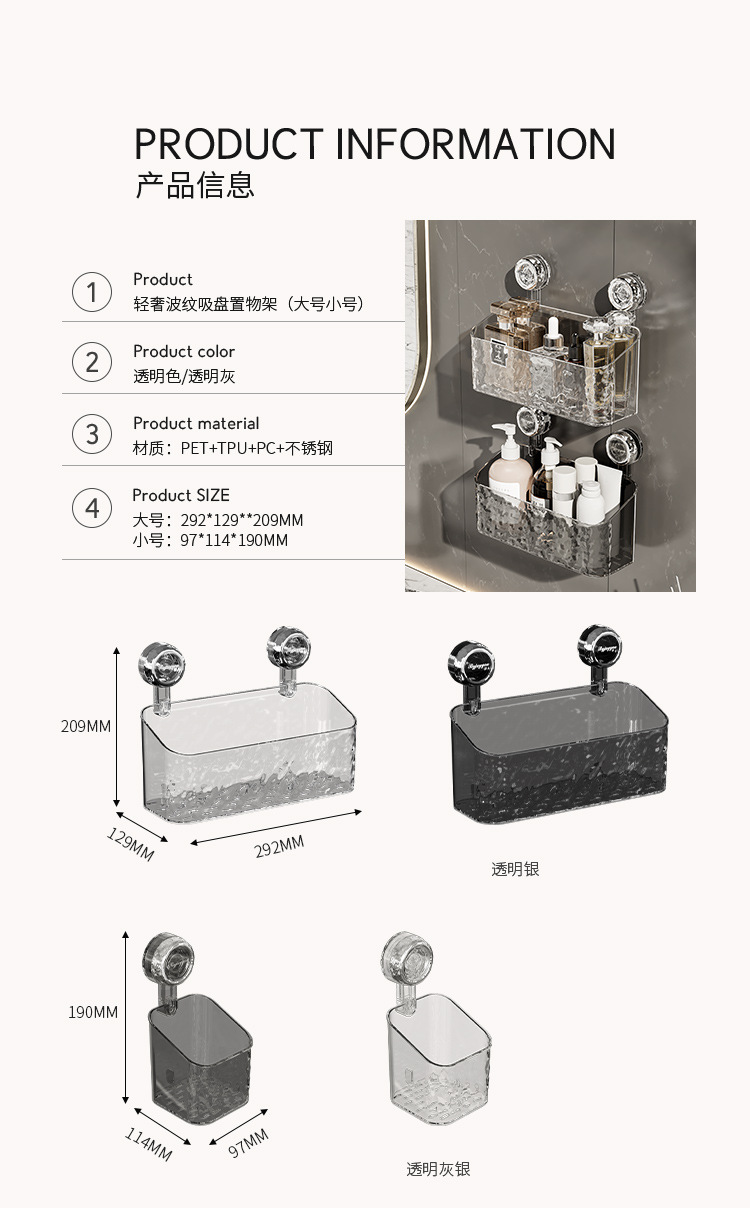 PRODUCT INFORMATION
产品信息

1
Product
轻奢波纹吸盘置物架（大号小号）

2
Product color
透明色/透明灰

3
Product material
材质：PET+TPU+PC+不锈钢

4
Product SIZE
大号：292*129**209MM
小号：97*114*190MM

209MM
129MM
292MM

透明银

190MM
114MM
97MM

透明灰银