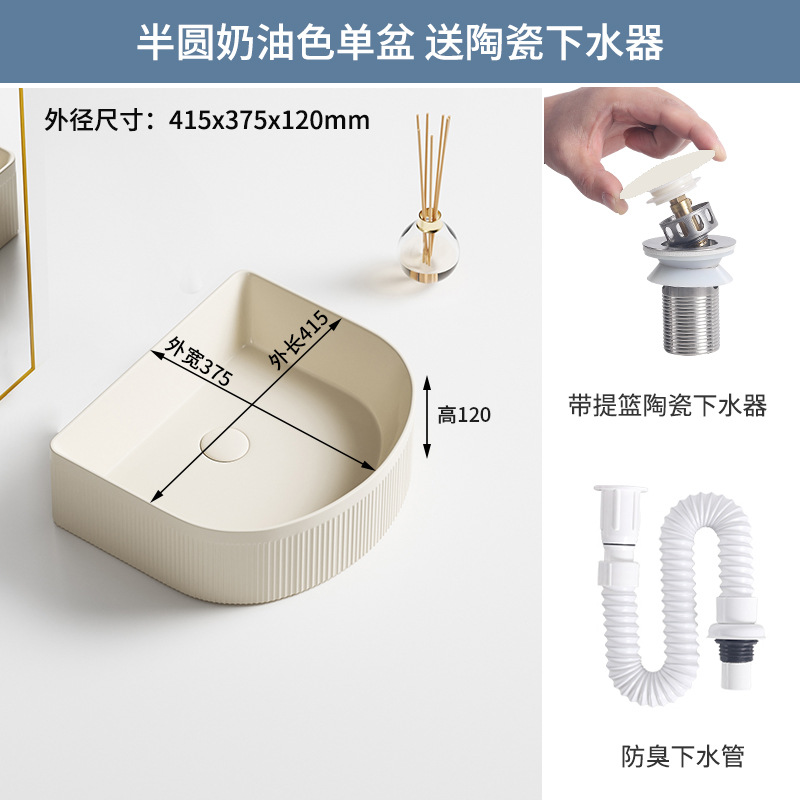 半圆奶油色单盆 送陶瓷下水器

外径尺寸：415x375x120mm

外宽375

外长415

高120

带提篮陶瓷下水器

防臭下水管