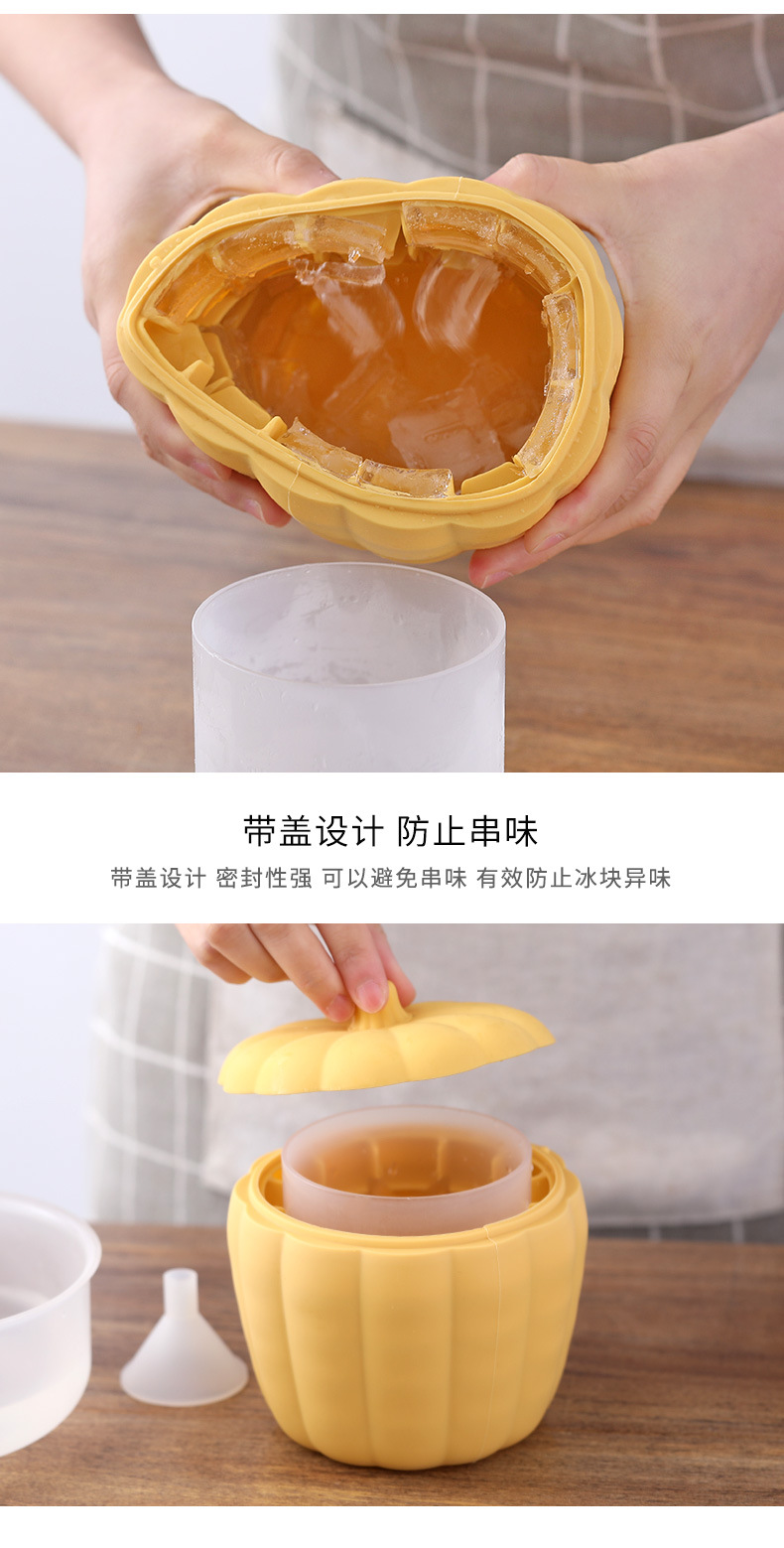 带盖设计 防止串味

带盖设计 密封性强 可以避免串味 有效防止冰块异味