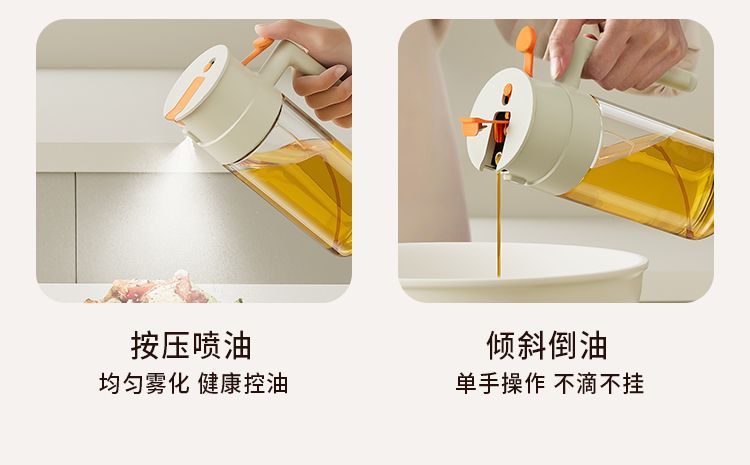 按压喷油
均匀雾化 健康控油

倾斜倒油
单手操作 不滴不挂