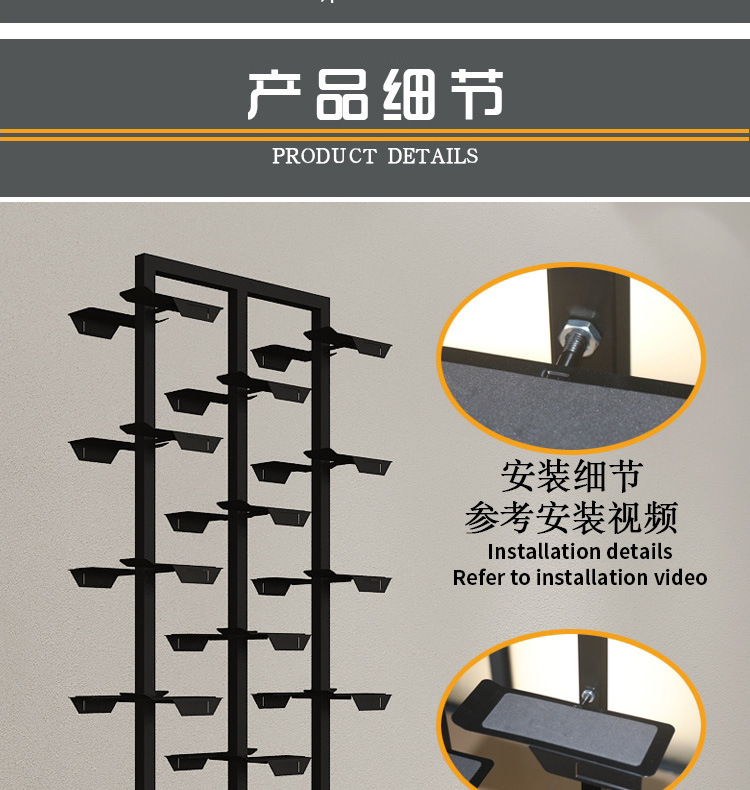 产品细节

PRODUCT DETAILS

安装细节
参考安装视频
Installation details
Refer to installation video