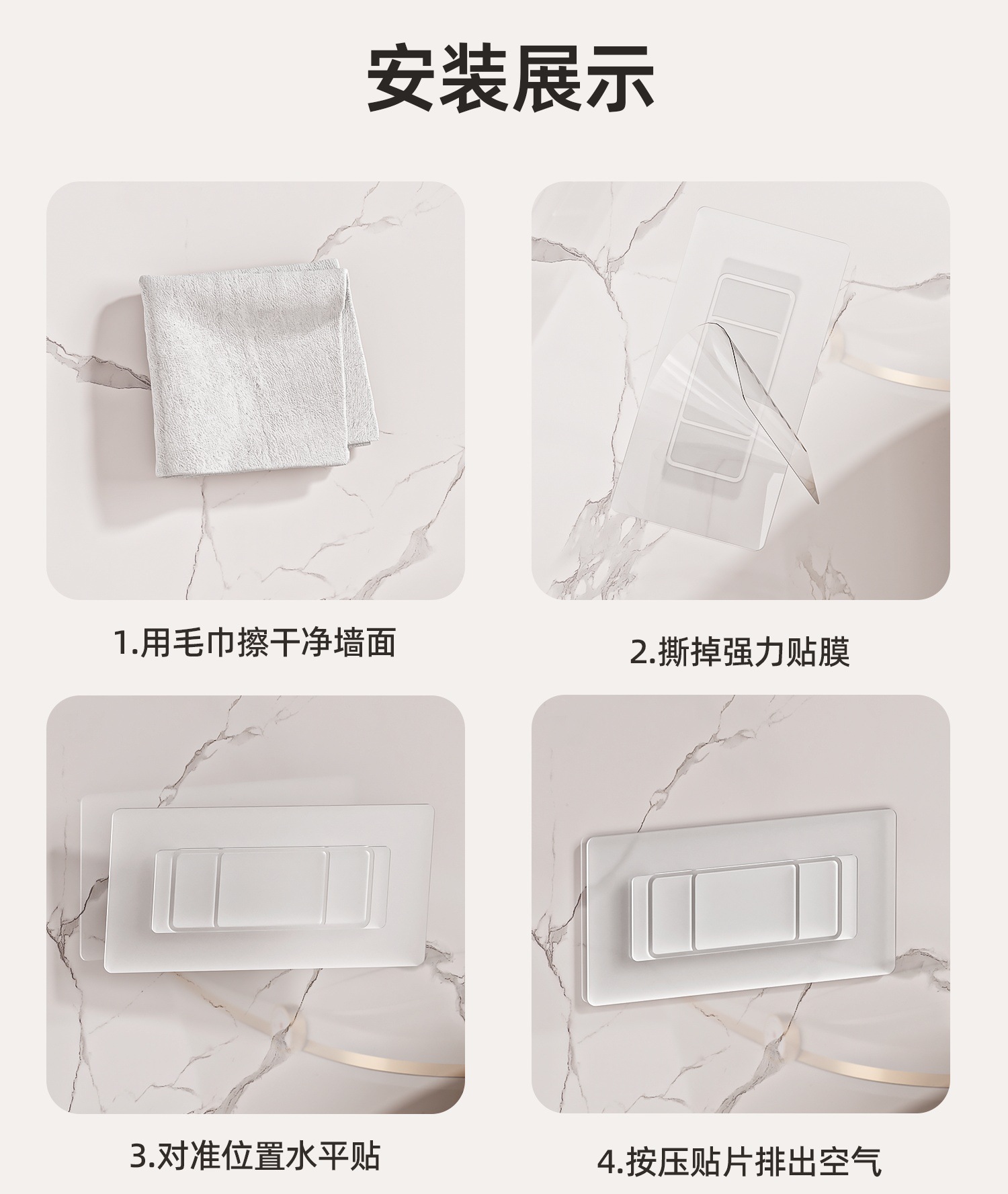 安装展示

1.用毛巾擦干净墙面

2.撕掉强力贴膜

3.对准位置水平贴

4.按压贴片排出空气