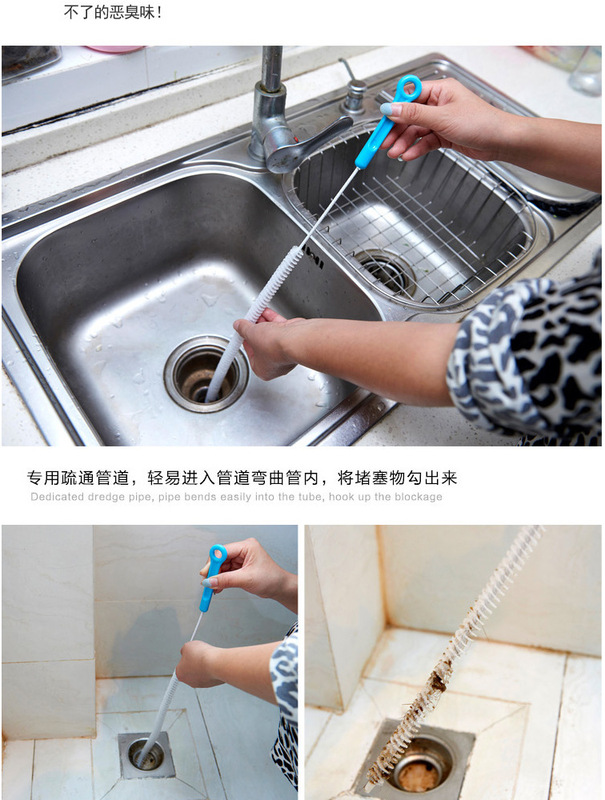 不了的恶臭味！

专用疏通管道，轻易进入管道弯曲管内，将堵塞物勾出来
Dedicated dredge pipe, pipe bends easily into the tube, hook up the blockage