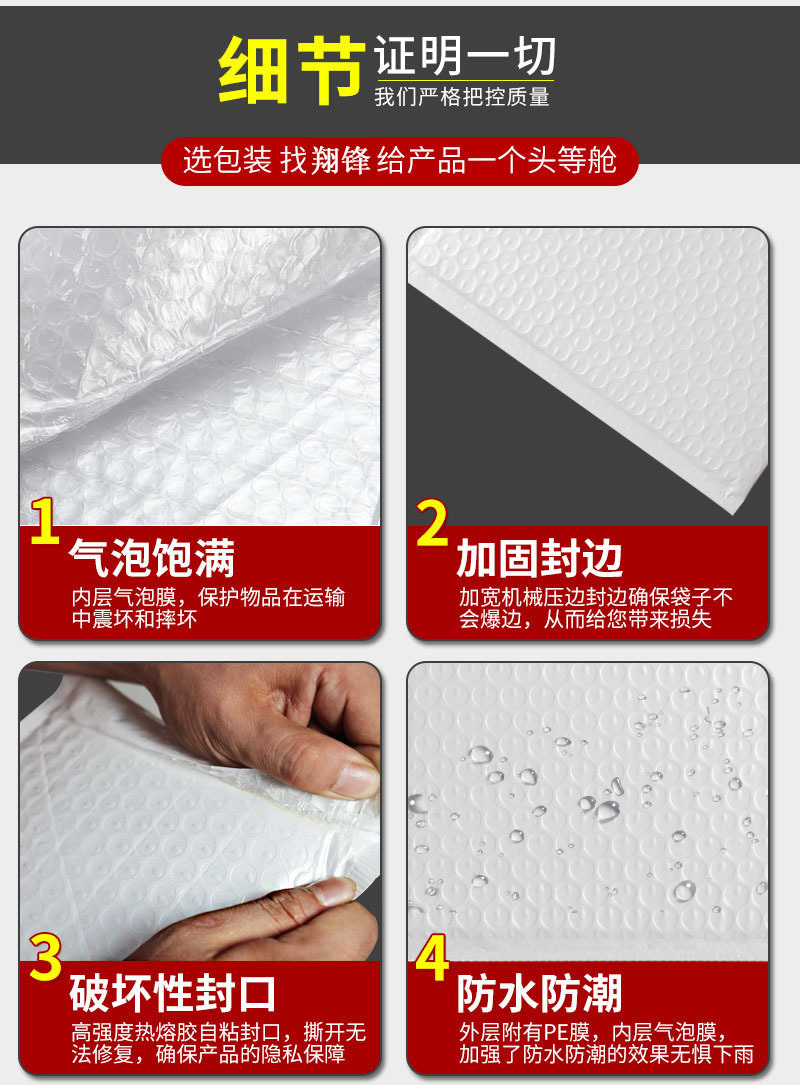 细节 证明一切
我们严格把控质量

选包装 找翔锋 给产品一个头等舱

1 气泡饱满
内层气泡膜，保护物品在运输中震坏和摔坏

2 加固封边
加宽机械压边封边确保袋子不会爆边，从而给您带来损失

3 破坏性封口
高强度热熔胶自粘封口，撕开无法修复，确保产品的隐私保障

4 防水防潮
外层附有PE膜，内层气泡膜，加强了防水防潮的效果无惧下雨