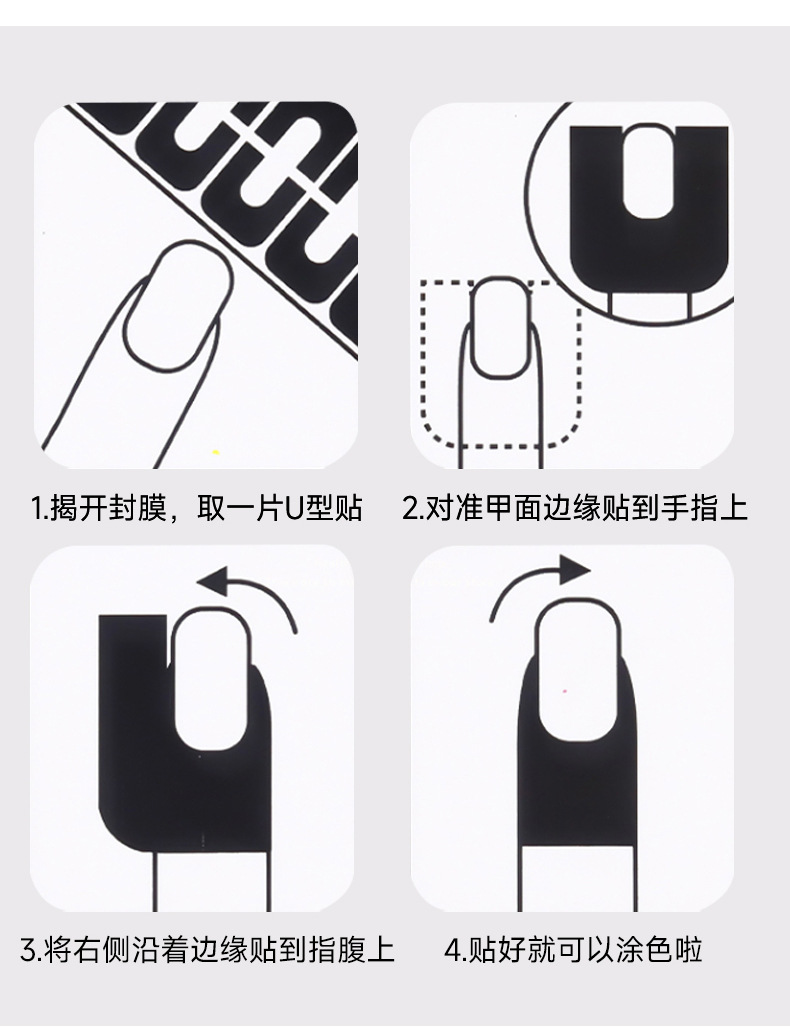 1.揭开封膜，取一片U型贴

2.对准甲面边缘贴到手指上

3.将右侧沿着边缘贴到指腹上

4.贴好就可以涂色啦