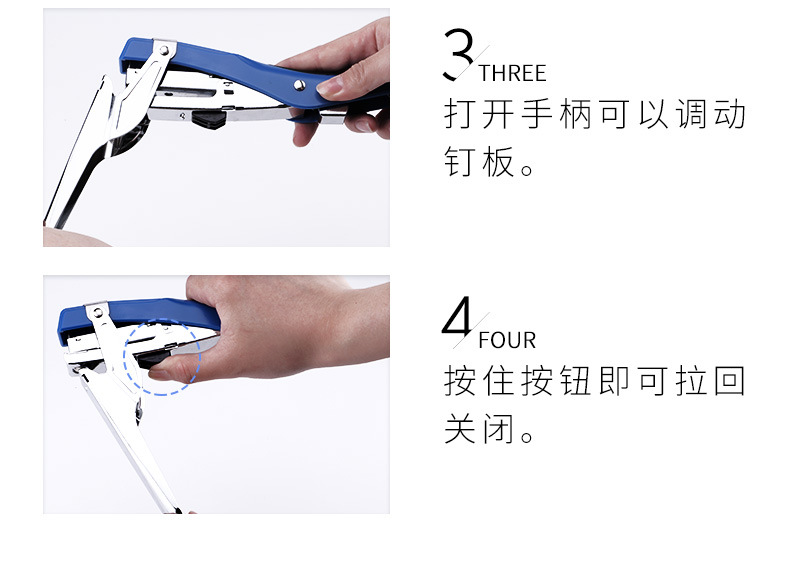 3 THREE
打开手柄可以调动钉板。

4 FOUR
按住按钮即可拉回关闭。