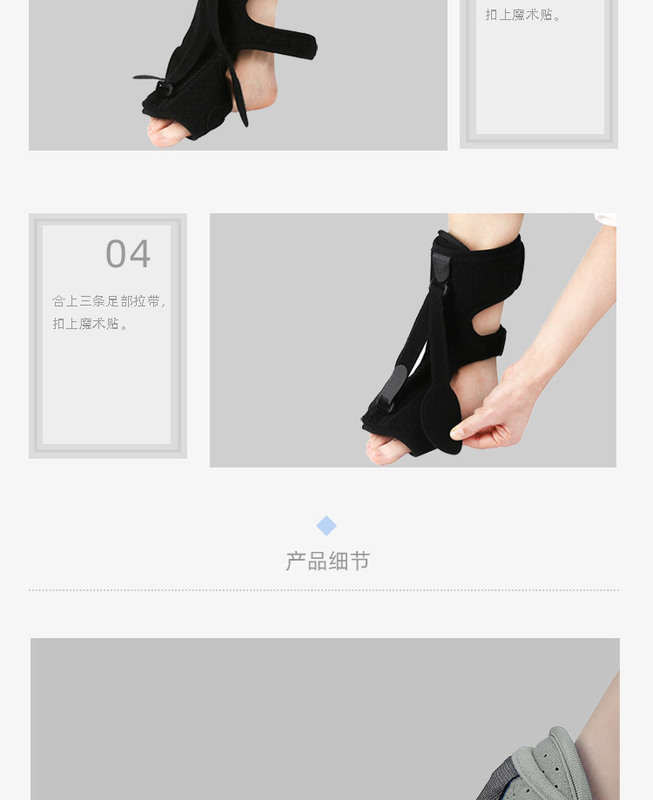 扣上魔术贴。

04

合上三条足部拉带，扣上魔术贴。

产品细节