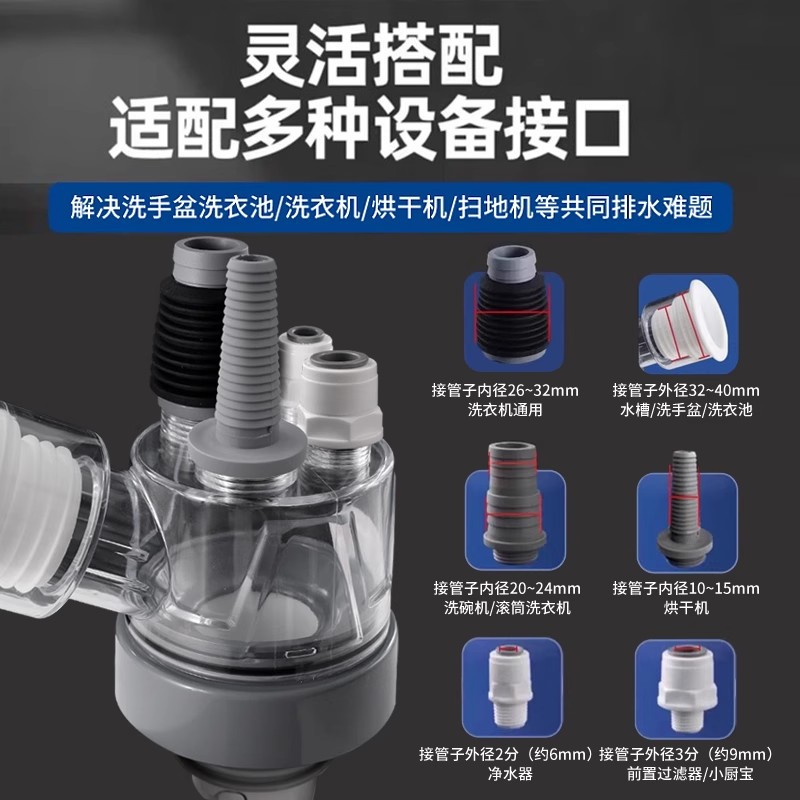 灵活搭配
适配多种设备接口

解决洗手盆洗衣池/洗衣机/烘干机/扫地机等共同排水难题

接管子内径26~32mm
洗衣机通用

接管子外径32~40mm
水槽/洗手盆/洗衣池

接管子内径20~24mm
洗碗机/滚筒洗衣机

接管子内径10~15mm
烘干机

接管子外径2分（约6mm）
净水器

接管子外径3分（约9mm）
前置过滤器/小厨宝