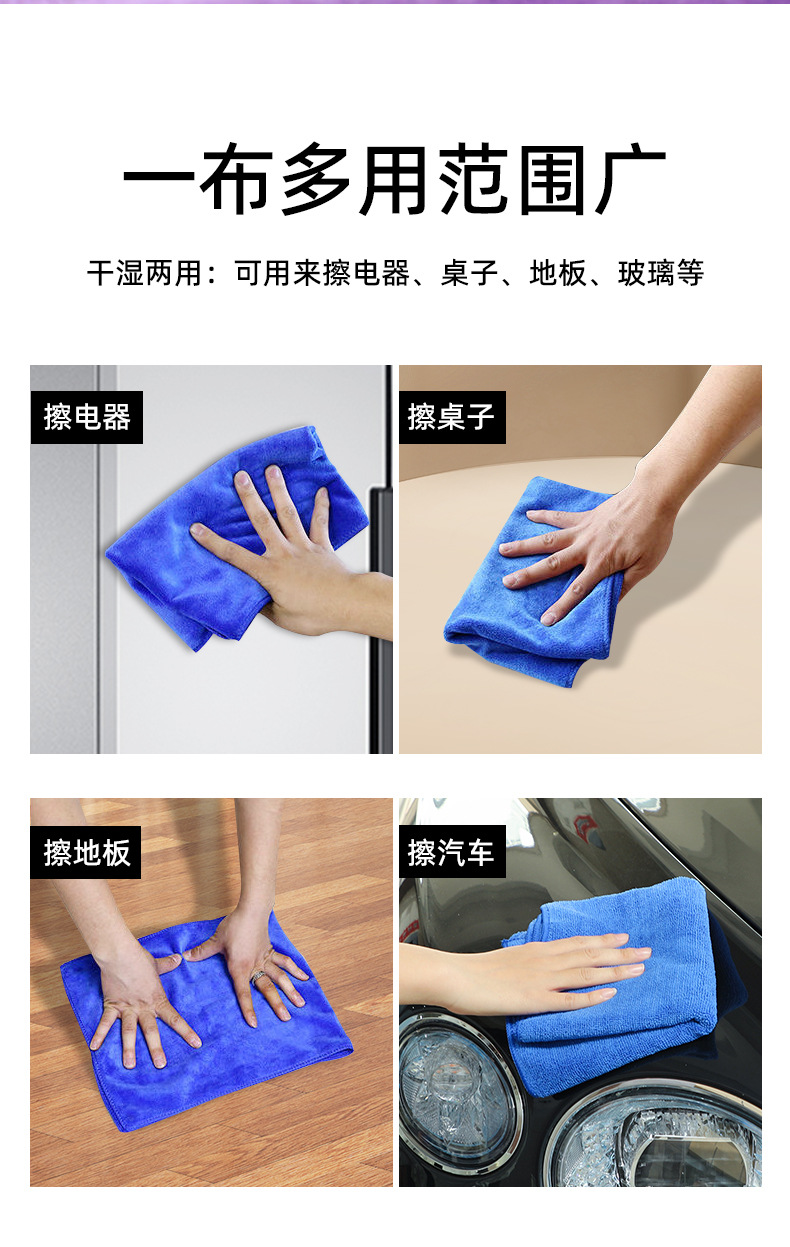 一布多用范围广

干湿两用：可用来擦电器、桌子、地板、玻璃等

擦电器

擦桌子

擦地板

擦汽车