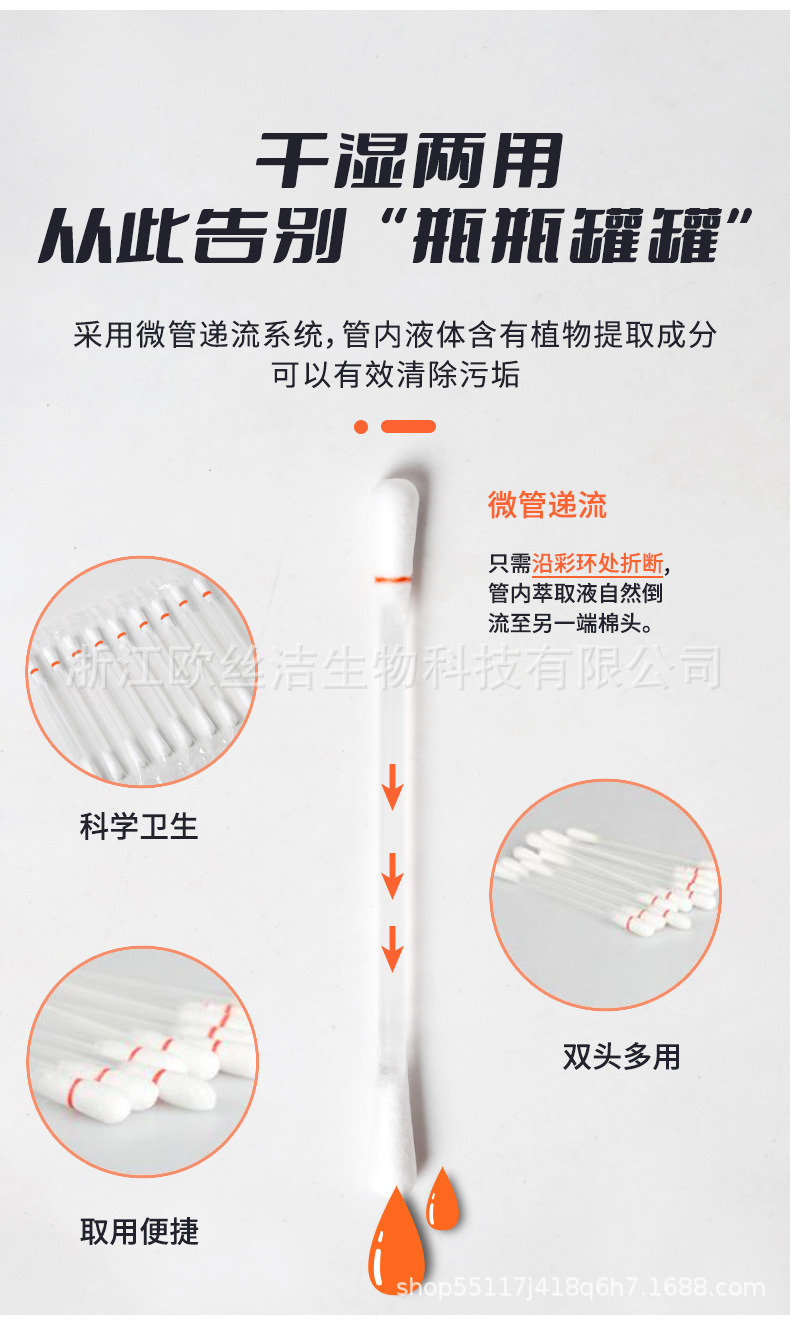 干湿两用
从此告别“瓶瓶罐罐”

采用微管递流系统，管内液体含有植物提取成分
可以有效清除污垢

微管递流

只需沿彩环处折断，管内萃取液自然倒流至另一端棉头。

浙江欧丝洁生物科技有限公司

科学卫生

双头多用

取用便捷

shop55117j418q6h7.1688.com