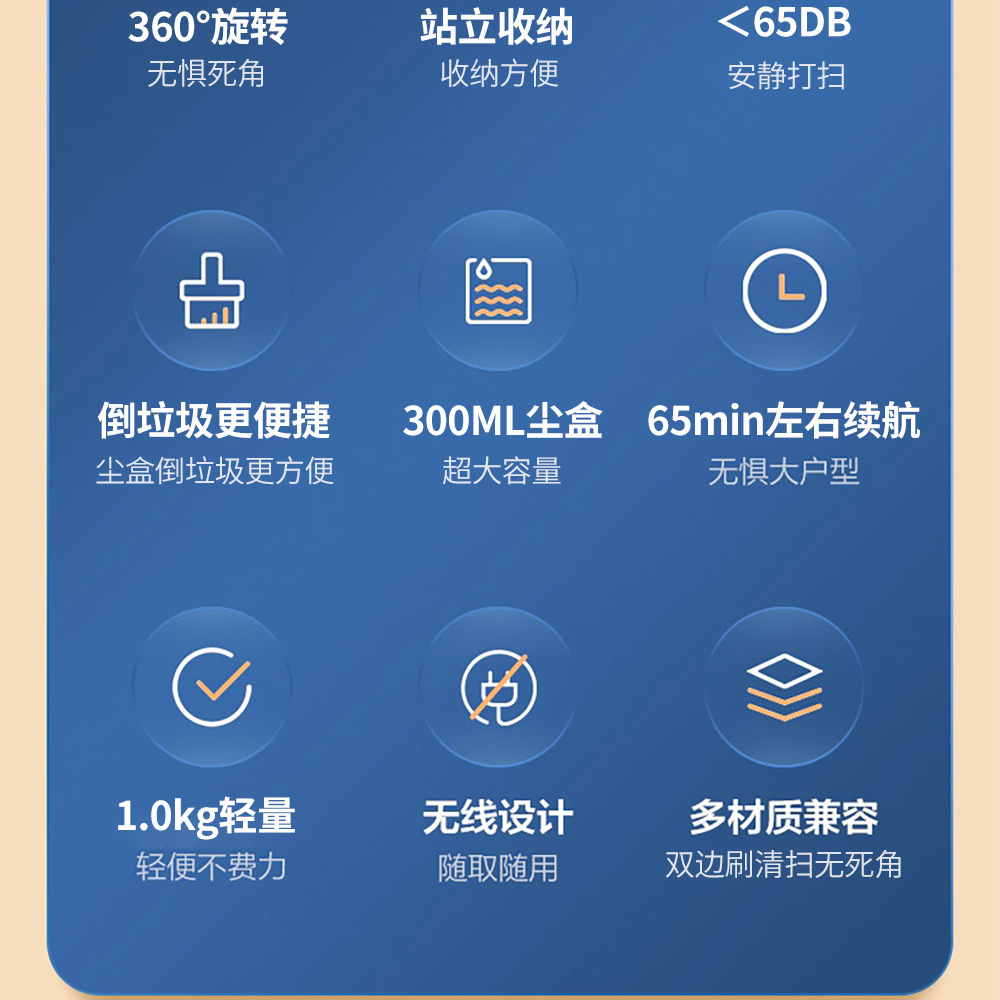 360°旋转
无惧死角

站立收纳
收纳方便

<65DB
安静打扫

倒垃圾更便捷
尘盒倒垃圾更方便

300ML尘盒
超大容量

65min左右续航
无惧大户型

1.0kg轻量
轻便不费力

无线设计
随取随用

多材质兼容
双边刷清扫无死角