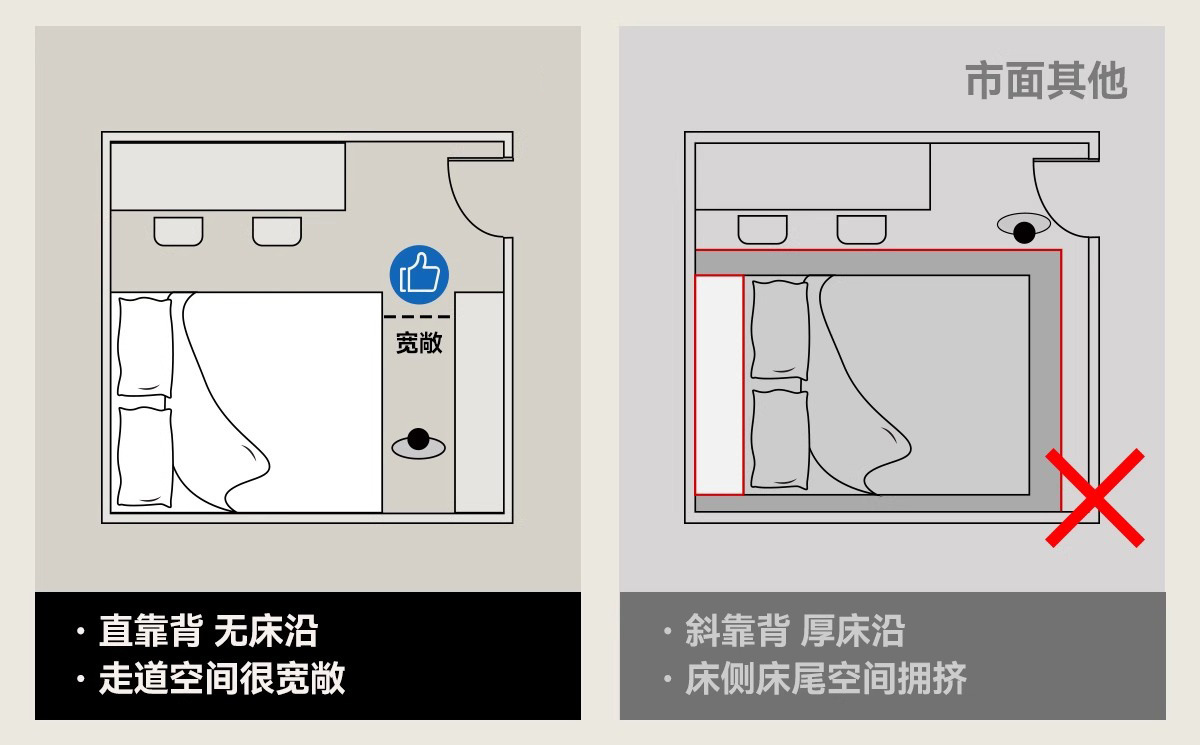 宽敞

· 直靠背 无床沿
· 走道空间很宽敞

市面其他

· 斜靠背 厚床沿
· 床侧床尾空间拥挤