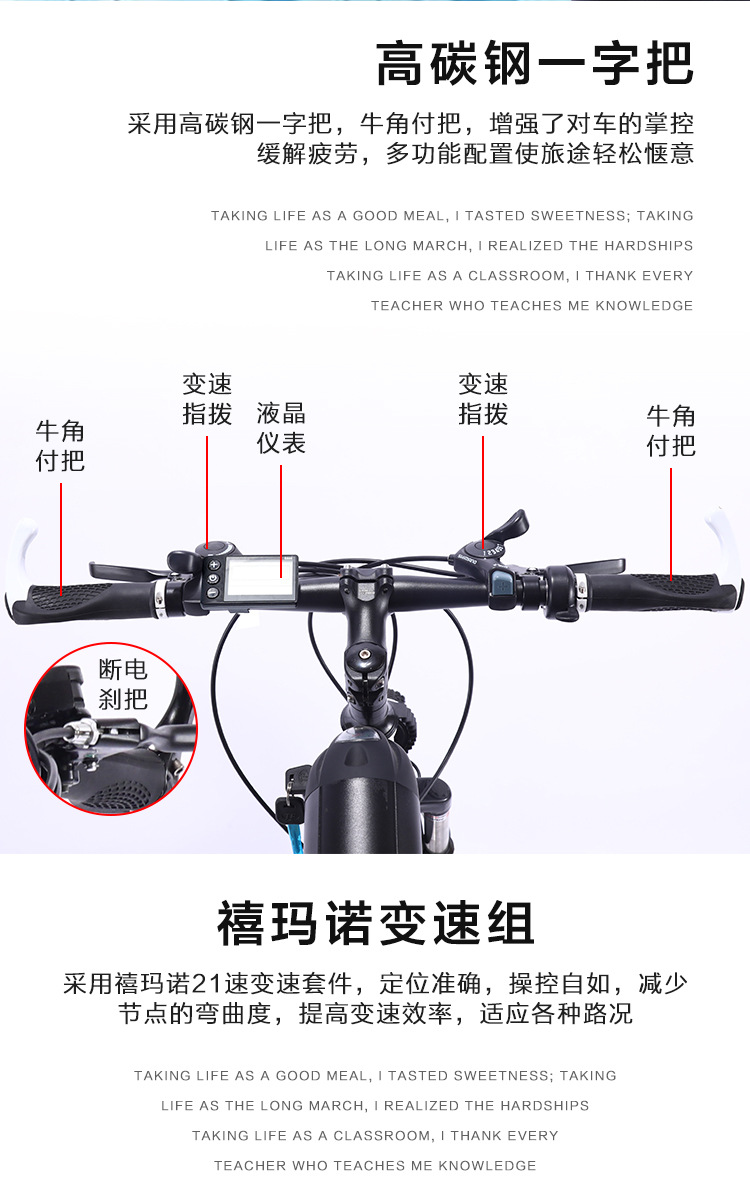 高碳钢一字把

采用高碳钢一字把，牛角付把，增强了对车的掌控 缓解疲劳，多功能配置使旅途轻松惬意

TAKING LIFE AS A GOOD MEAL, I TASTED SWEETNESS; TAKING LIFE AS THE LONG MARCH, I REALIZED THE HARDSHIPS TAKING LIFE AS A CLASSROOM, I THANK EVERY TEACHER WHO TEACHES ME KNOWLEDGE

牛角付把

变速指拨

液晶仪表

变速指拨

牛角付把

断电刹把

禧玛诺变速组

采用禧玛诺21速变速套件，定位准确，操控自如，减少节点的弯曲度，提高变速效率，适应各种路况

TAKING LIFE AS A GOOD MEAL, I TASTED SWEETNESS; TAKING LIFE AS THE LONG MARCH, I REALIZED THE HARDSHIPS TAKING LIFE AS A CLASSROOM, I THANK EVERY TEACHER WHO TEACHES ME KNOWLEDGE