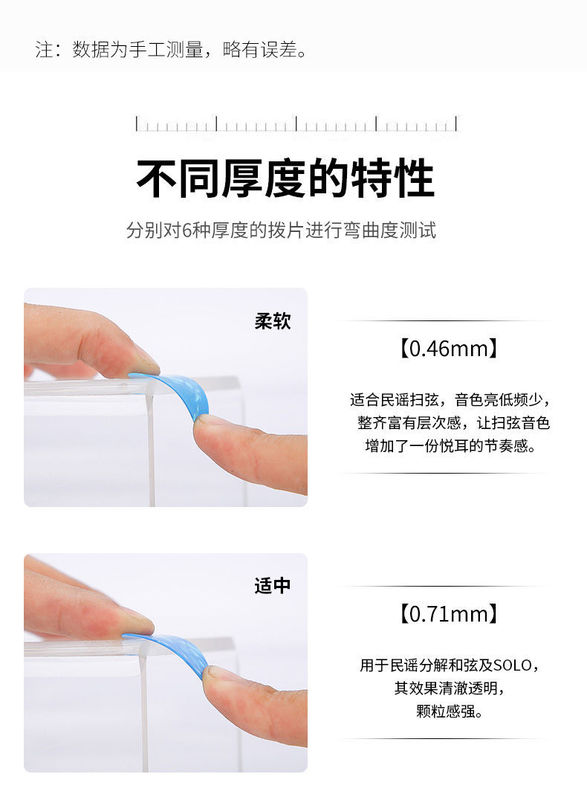 注：数据为手工测量，略有误差。

不同厚度的特性

分别对6种厚度的拨片进行弯曲度测试

柔软

【0.46mm】

适合民谣扫弦，音色亮低频少，整齐富有层次感，让扫弦音色增加了一份悦耳的节奏感。

适中

【0.71mm】

用于民谣分解和弦及SOLO，其效果清澈透明，颗粒感强。