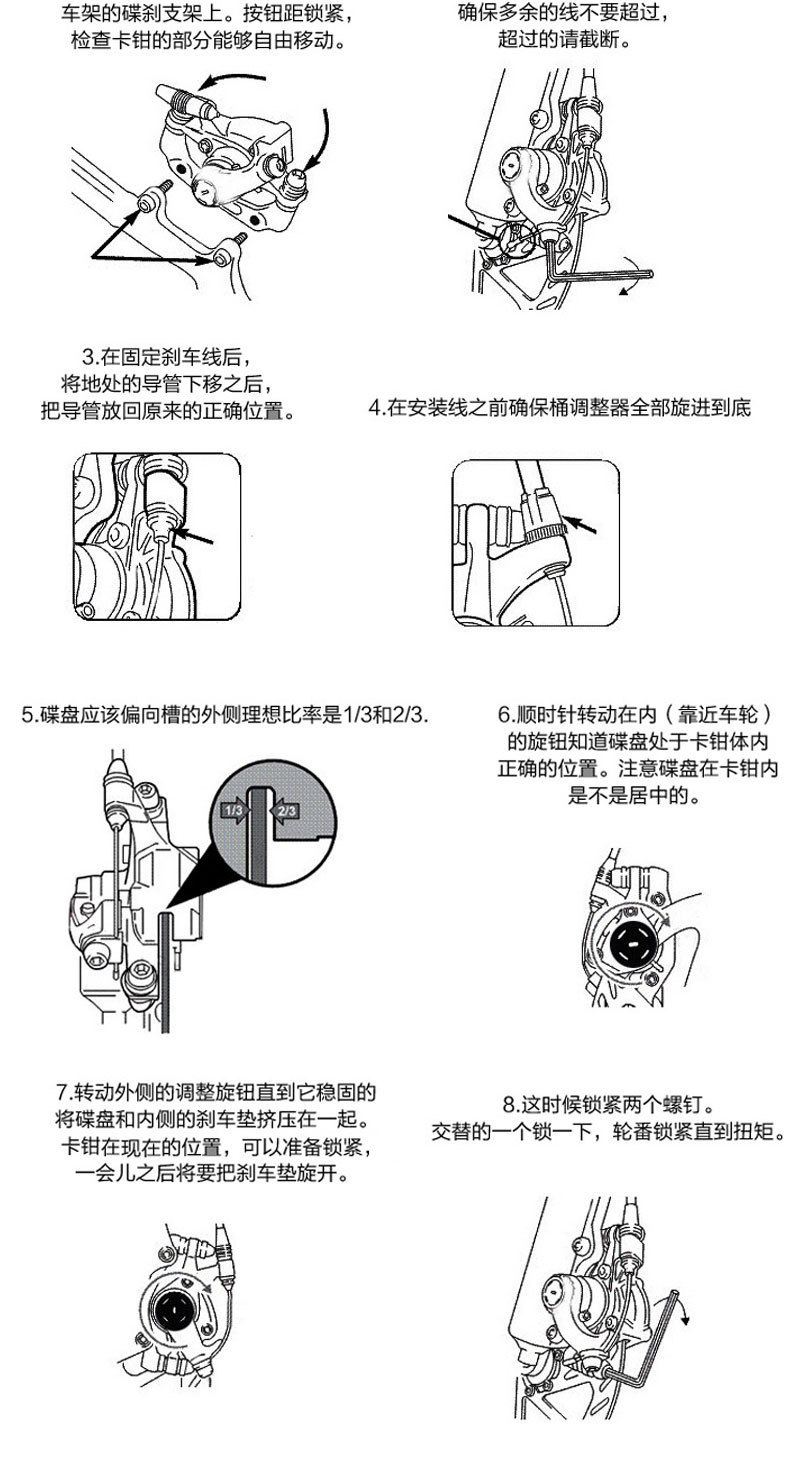 车架的碟刹支架上。按钮距锁紧，检查卡钳的部分能够自由移动。

确保多余的线不要超过，超过的请截断。

3.在固定刹车线后，将地处的导管下移之后，把导管放回原来的正确位置。

4.在安装线之前确保桶调整器全部旋进到底

5.碟盘应该偏向槽的外侧理想比率是1/3和2/3.

1/3

2/3

6.顺时针转动在内（靠近车轮）的旋钮知道碟盘处于卡钳体内正确的位置。注意碟盘在卡钳内是不是居中的。

7.转动外侧的调整旋钮直到它稳固的将碟盘和内侧的刹车垫挤压在一起。卡钳在现在的位置，可以准备锁紧，一会儿之后将要把刹车垫旋开。

8.这时候锁紧两个螺钉。交替的一个锁一下，轮番锁紧直到扭矩。