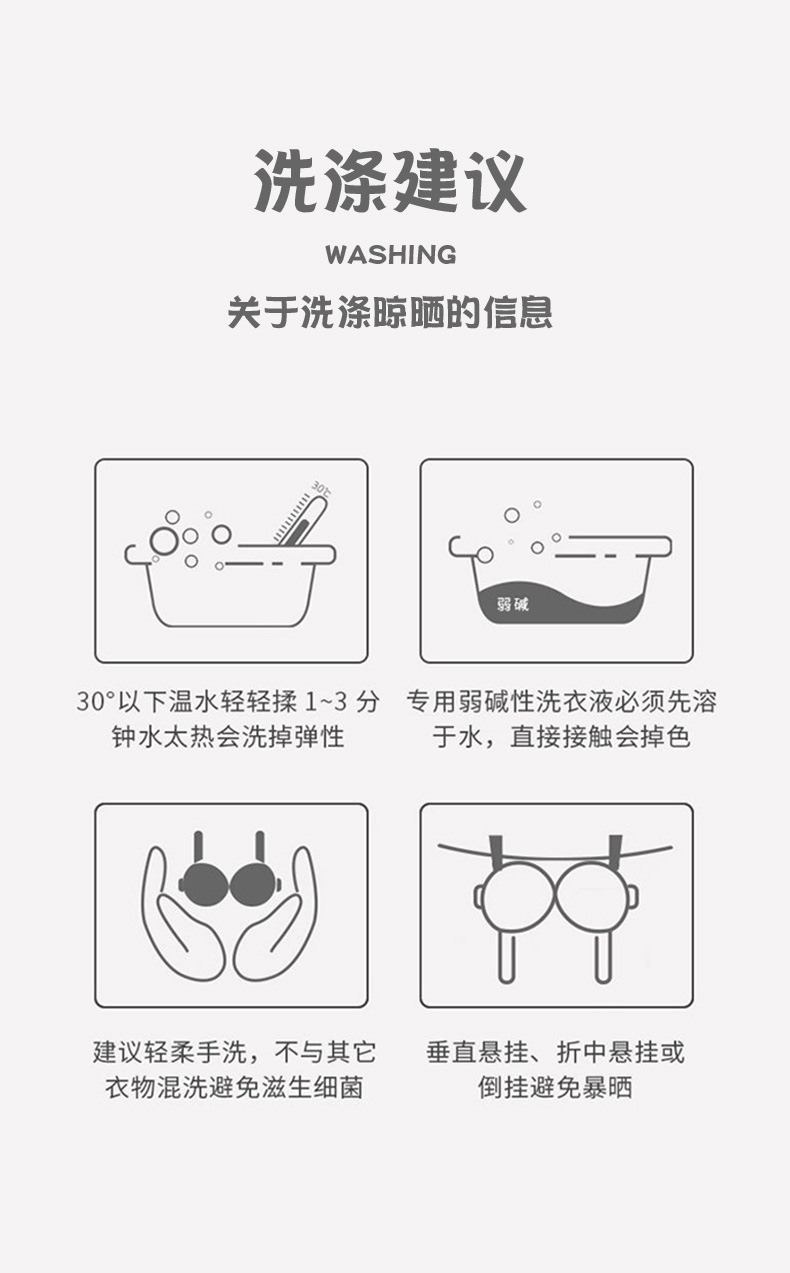 洗涤建议

WASHING

关于洗涤晾晒的信息

30℃

30°以下温水轻轻揉 1~3 分钟水太热会洗掉弹性

弱碱

专用弱碱性洗衣液必须先溶于水，直接接触会掉色

建议轻柔手洗，不与其它衣物混洗避免滋生细菌

垂直悬挂、折中悬挂或倒挂避免暴晒