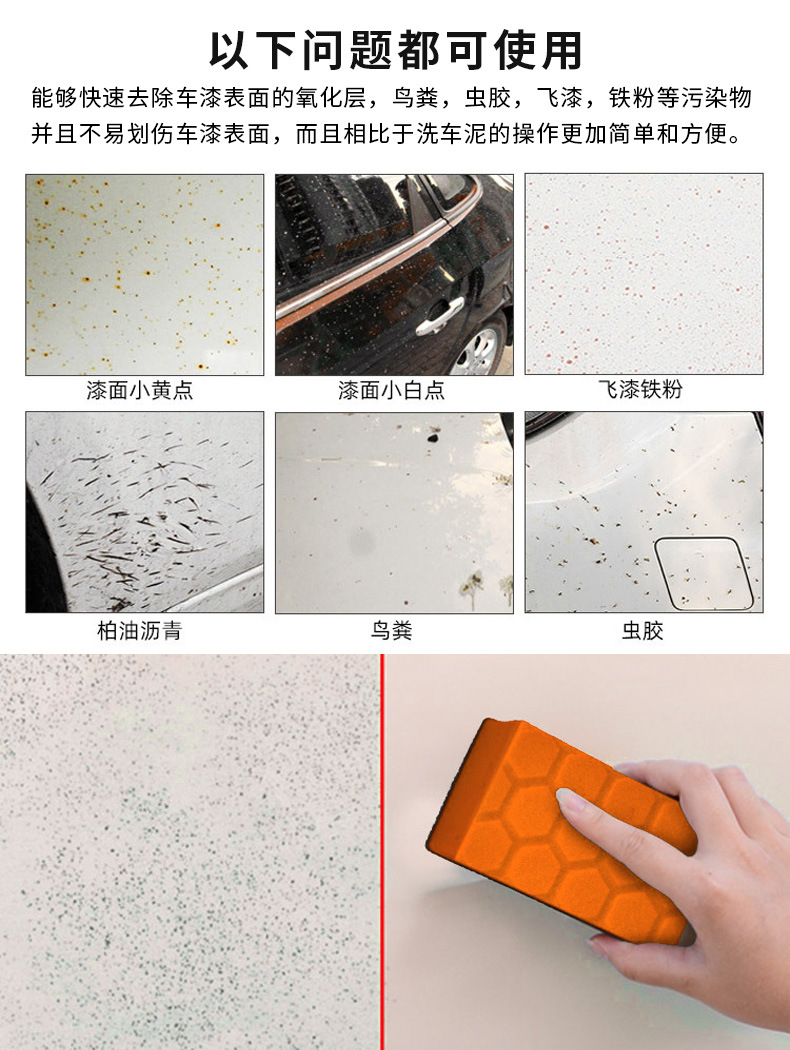 以下问题都可使用

能够快速去除车漆表面的氧化层，鸟粪，虫胶，飞漆，铁粉等污染物并且不易划伤车漆表面，而且相比于洗车泥的操作更加简单和方便。

漆面小黄点

漆面小白点

飞漆铁粉

柏油沥青

鸟粪

虫胶