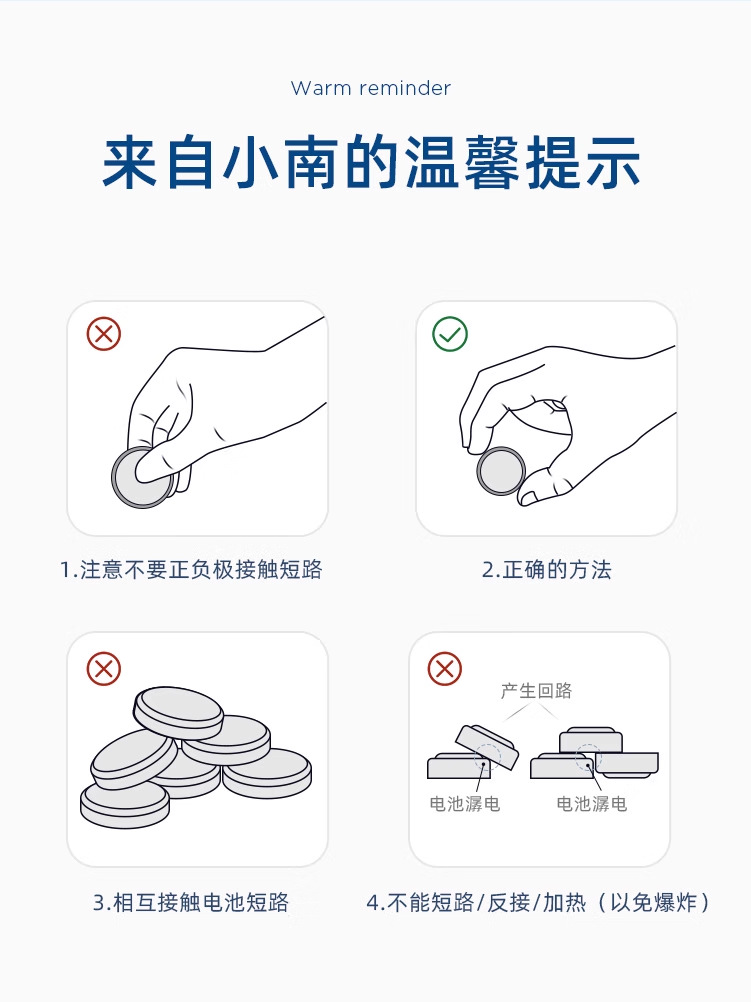 Warm reminder

来自小南的温馨提示

1.注意不要正负极接触短路

2.正确的方法

3.相互接触电池短路

产生回路

电池漏电

电池漏电

4.不能短路/反接/加热（以免爆炸）