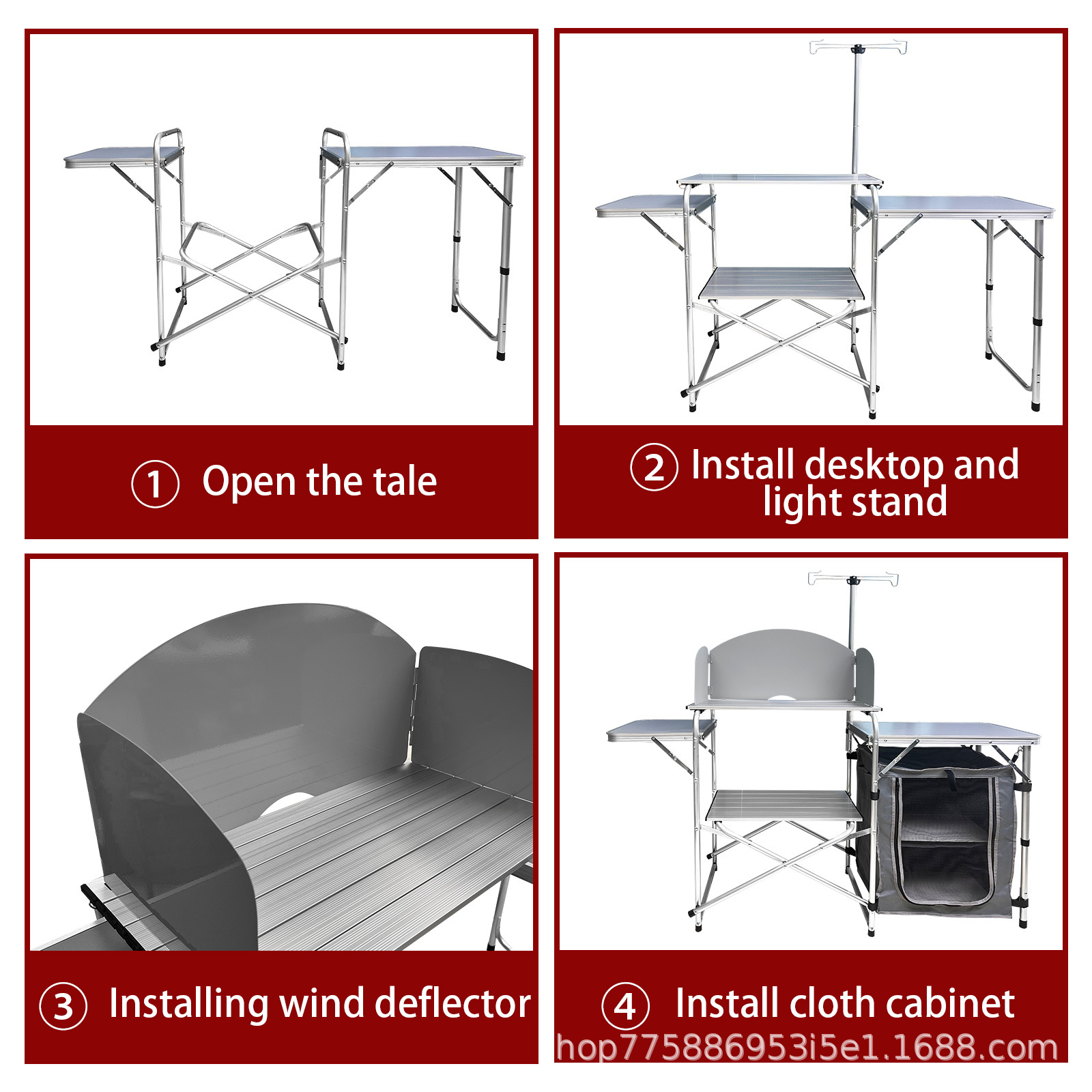 ① Open the tale

② Install desktop and light stand

③ Installing wind deflector

④ Install cloth cabinet

hop775886953i5e1.1688.com