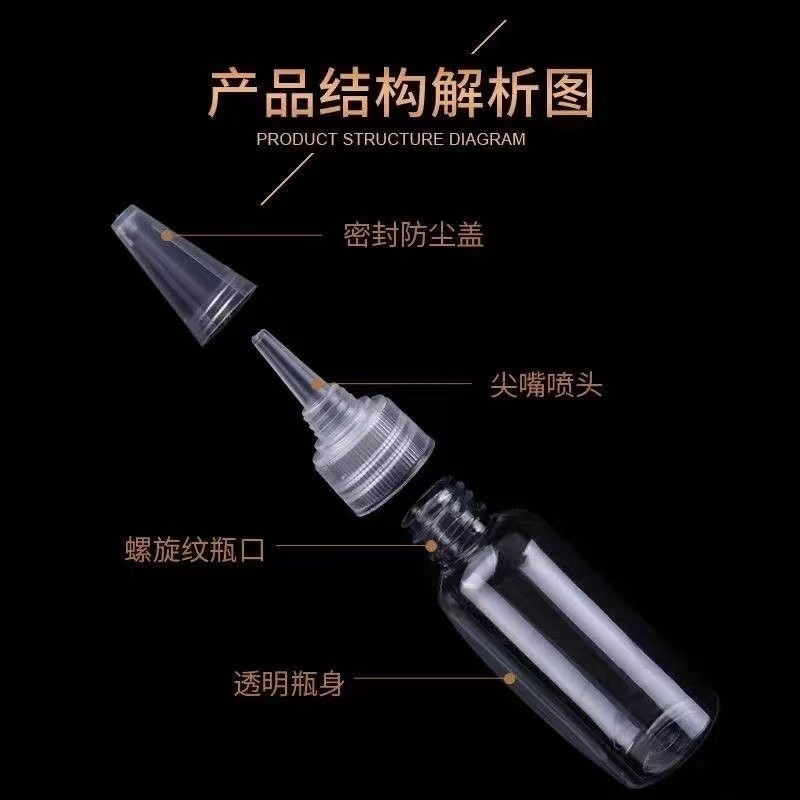 产品结构解析图
PRODUCT STRUCTURE DIAGRAM

密封防尘盖

尖嘴喷头

螺旋纹瓶口

透明瓶身