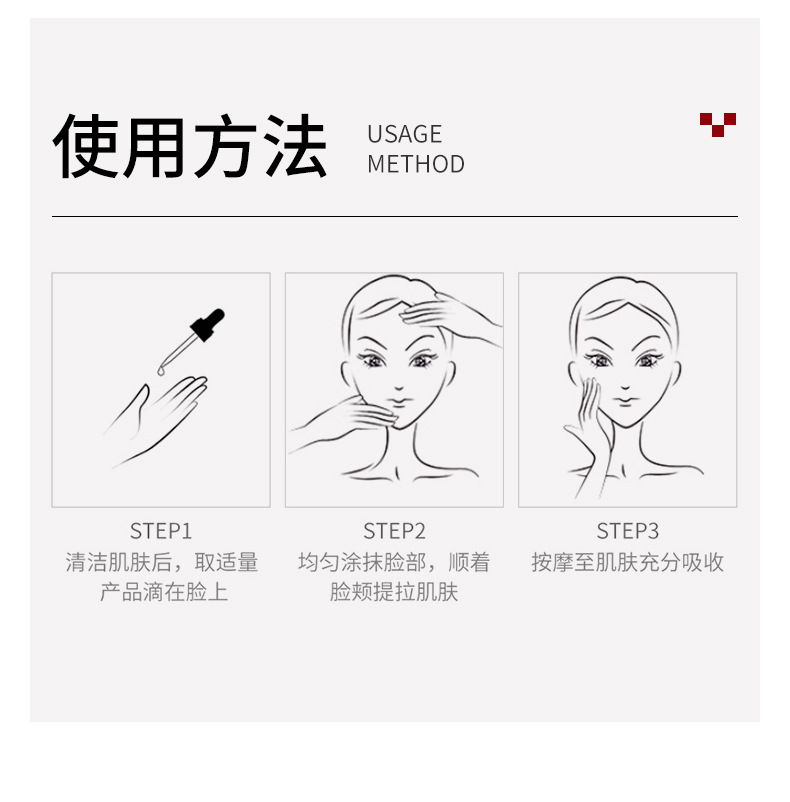 使用方法 USAGE METHOD

STEP1
清洁肌肤后，取适量产品滴在脸上

STEP2
均匀涂抹脸部，顺着脸颊提拉肌肤

STEP3
按摩至肌肤充分吸收