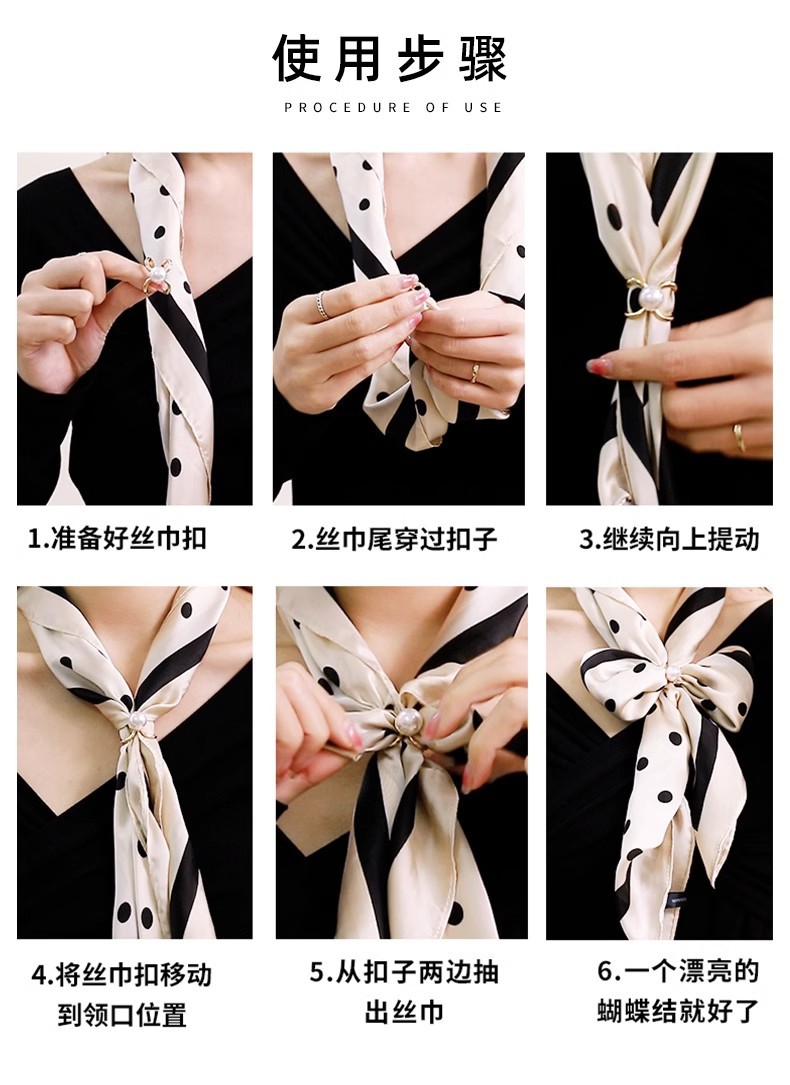 使用步骤

PROCEDURE OF USE

1.准备好丝巾扣

2.丝巾尾穿过扣子

3.继续向上提动

4.将丝巾扣移动到领口位置

5.从扣子两边抽出丝巾

6.一个漂亮的蝴蝶结就好了