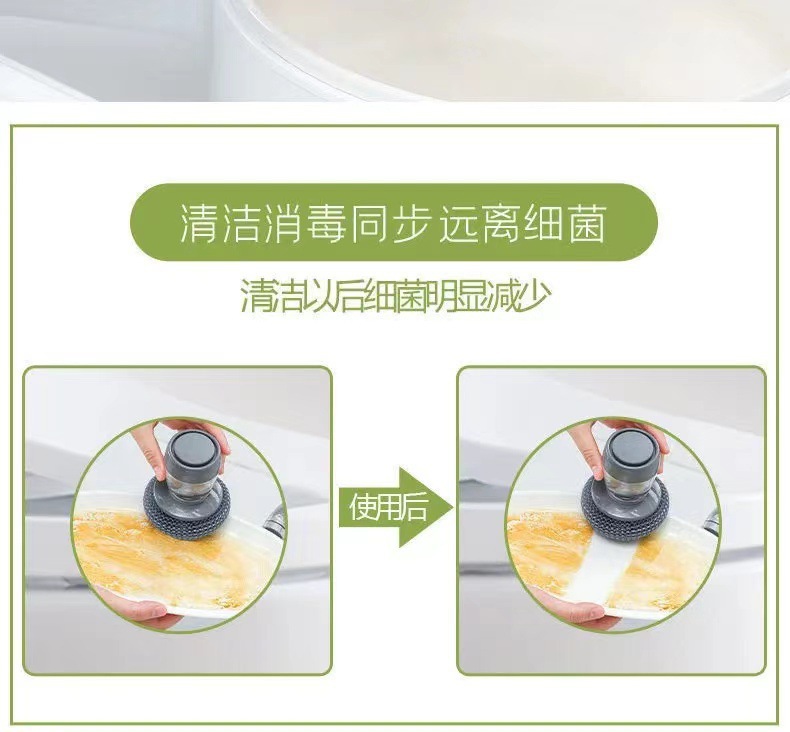 清洁消毒同步 远离细菌

清洁以后细菌明显减少

使用后