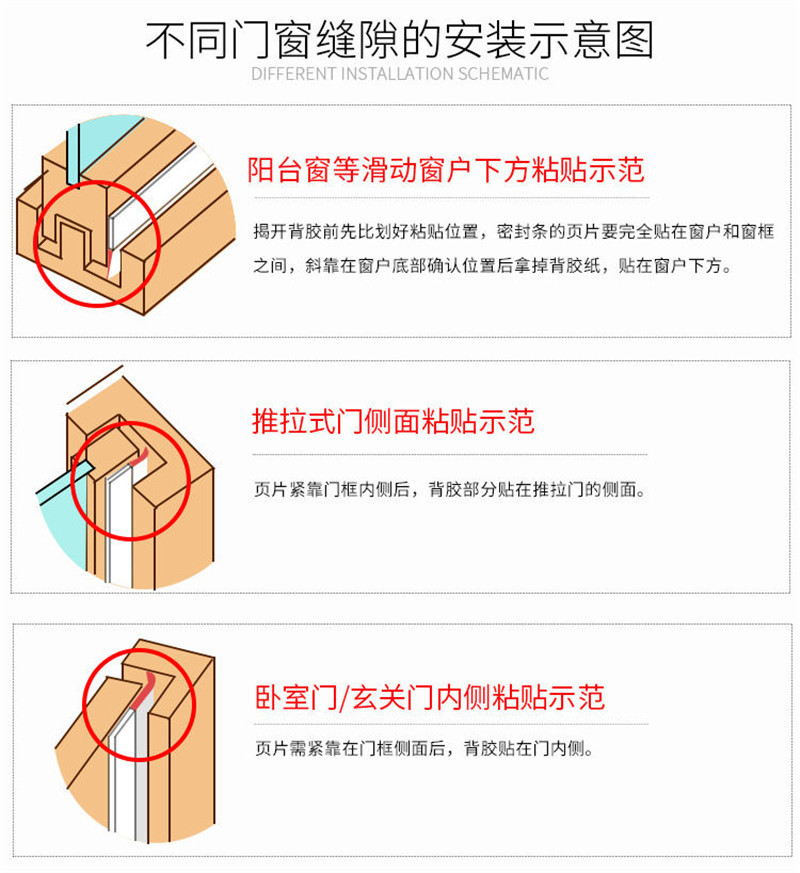 不同门窗缝隙的安装示意图
DIFFERENT INSTALLATION SCHEMATIC

阳台窗等滑动窗户下方粘贴示范

揭开背胶前先比划好粘贴位置，密封条的页片要完全贴在窗户和窗框之间，斜靠在窗户底部确认位置后拿掉背胶纸，贴在窗户下方。

推拉式门侧面粘贴示范

页片紧靠门框内侧后，背胶部分贴在推拉门的侧面。

卧室门/玄关门内侧粘贴示范

页片需紧靠在门框侧面后，背胶贴在门内侧。