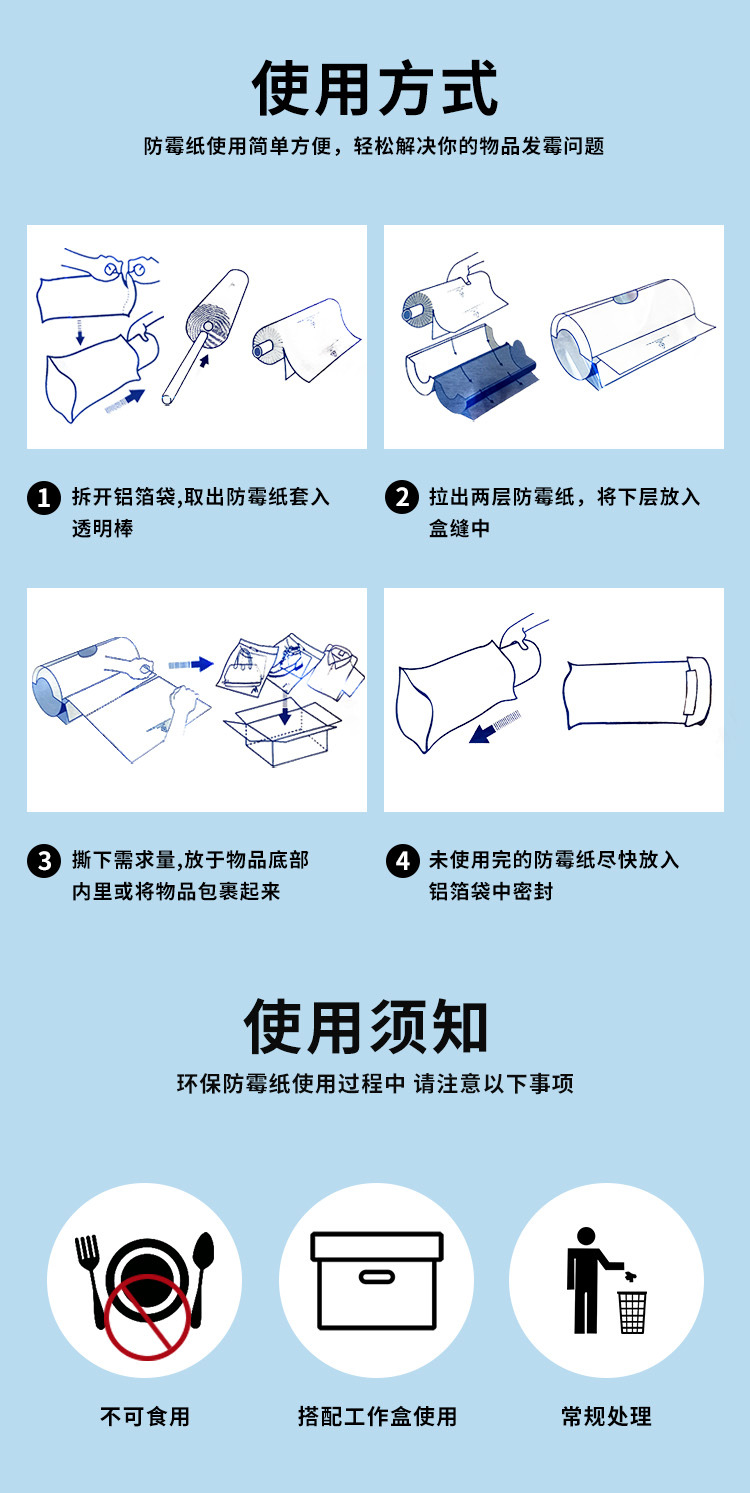 使用方式

防霉纸使用简单方便，轻松解决你的物品发霉问题

1 拆开铝箔袋,取出防霉纸套入透明棒

2 拉出两层防霉纸，将下层放入盒缝中

3 撕下需求量,放于物品底部内里或将物品包裹起来

4 未使用完的防霉纸尽快放入铝箔袋中密封

使用须知

环保防霉纸使用过程中 请注意以下事项

不可食用

搭配工作盒使用

常规处理