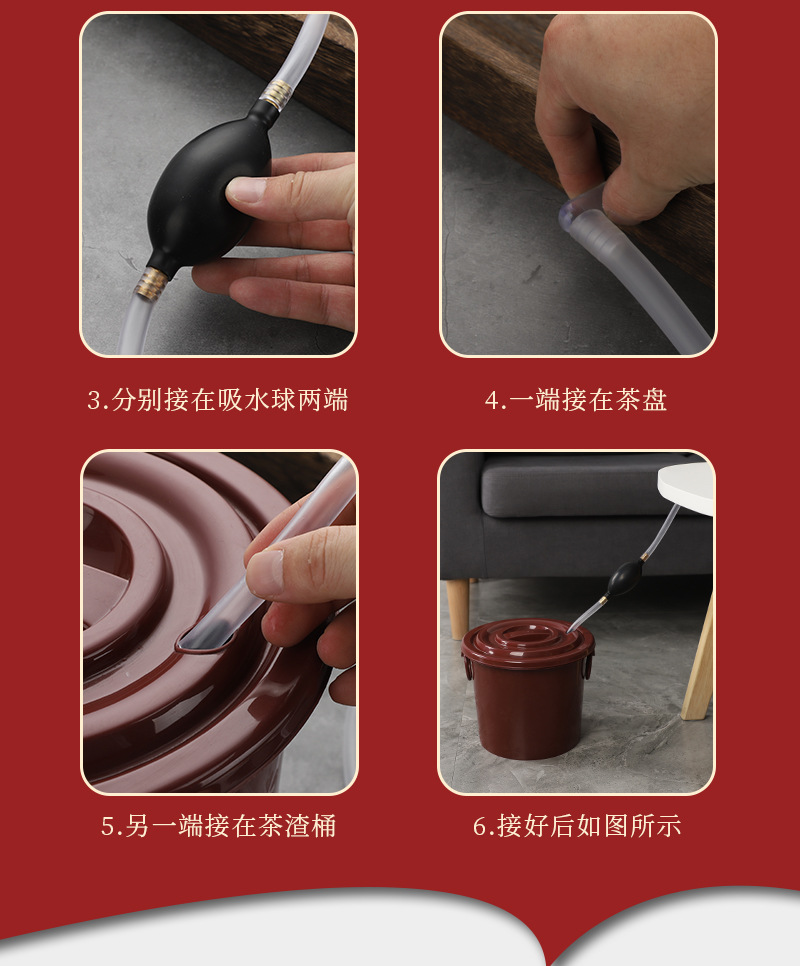 3.分别接在吸水球两端

4.一端接在茶盘

5.另一端接在茶渣桶

6.接好后如图所示