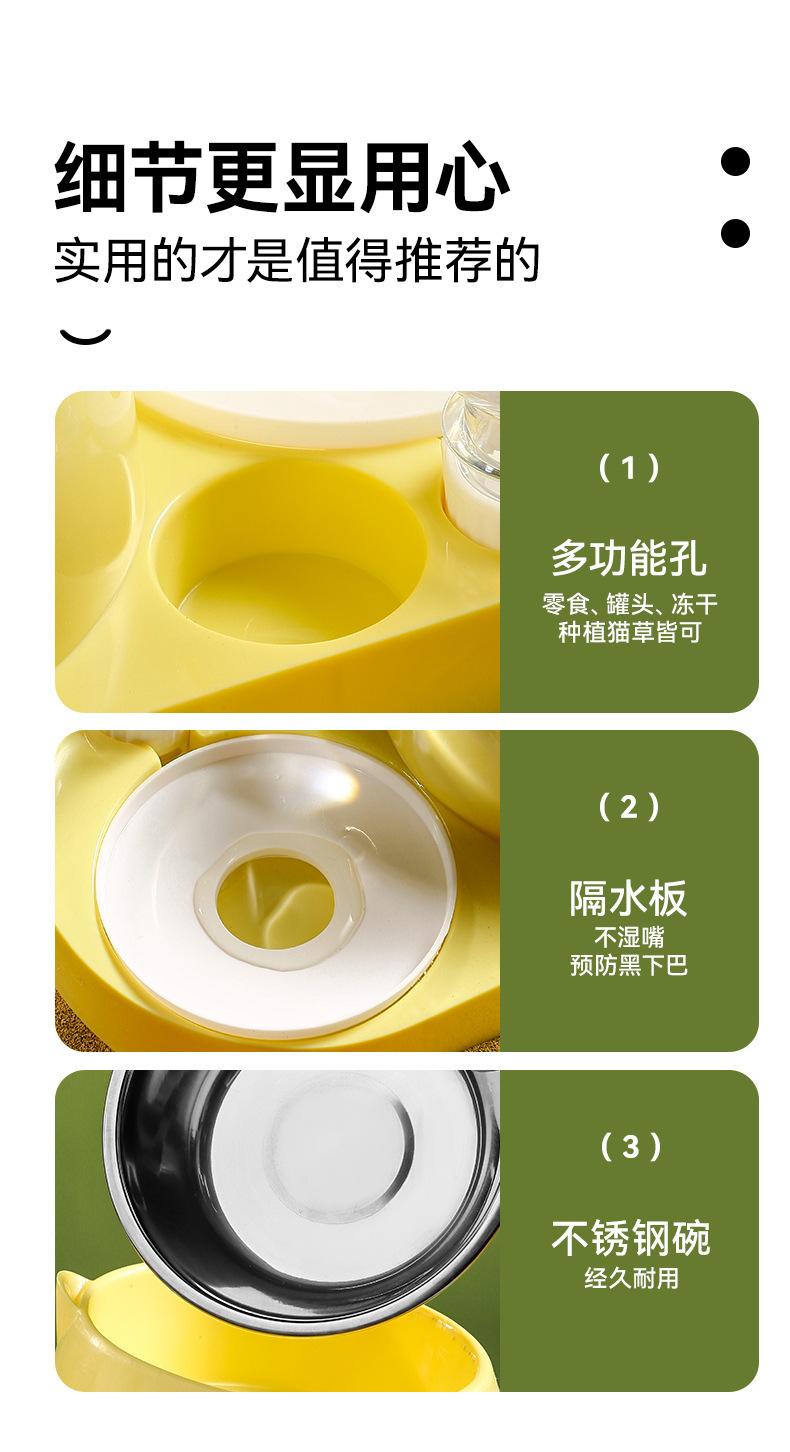 细节更显用心

实用的才是值得推荐的

（1）

多功能孔

零食、罐头、冻干
种植猫草皆可

（2）

隔水板

不湿嘴
预防黑下巴

（3）

不锈钢碗

经久耐用