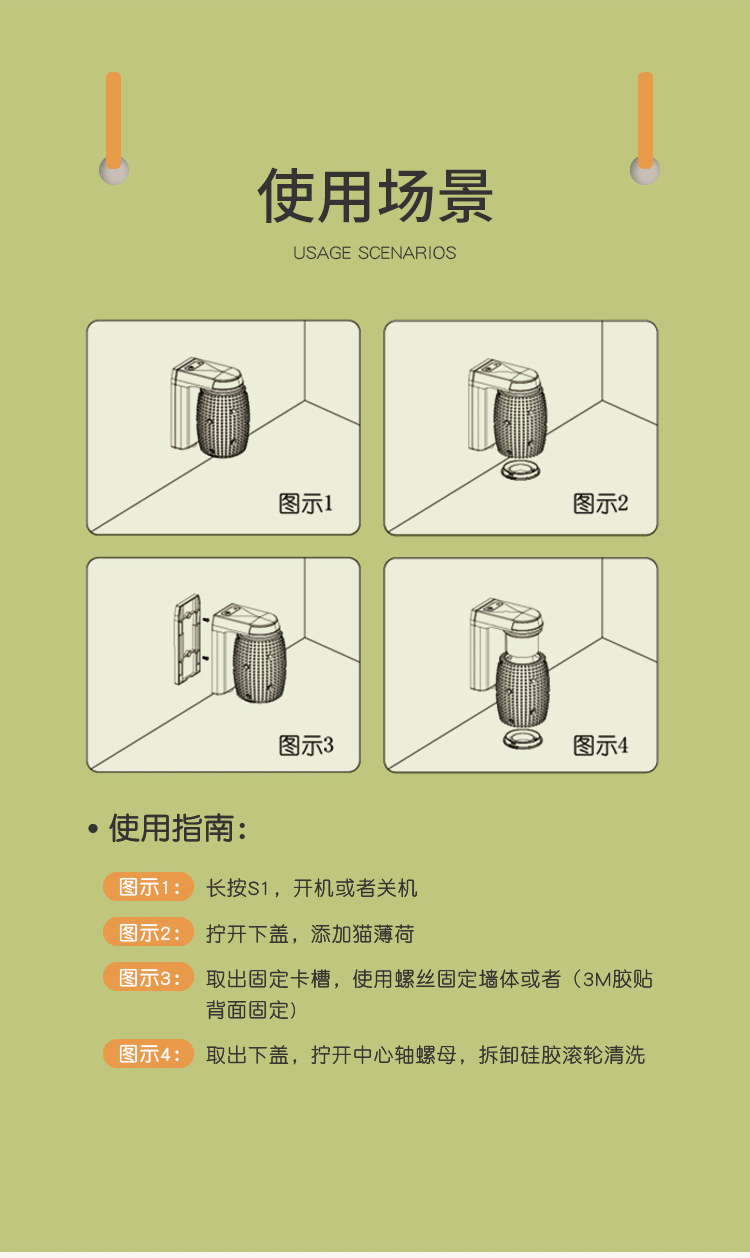 使用场景

USAGE SCENARIOS

图示1

图示2

图示3

图示4

• 使用指南：

图示1： 长按S1，开机或者关机

图示2： 拧开下盖，添加猫薄荷

图示3： 取出固定卡槽，使用螺丝固定墙体或者（3M胶贴背面固定）

图示4： 取出下盖，拧开中心轴螺母，拆卸硅胶滚轮清洗