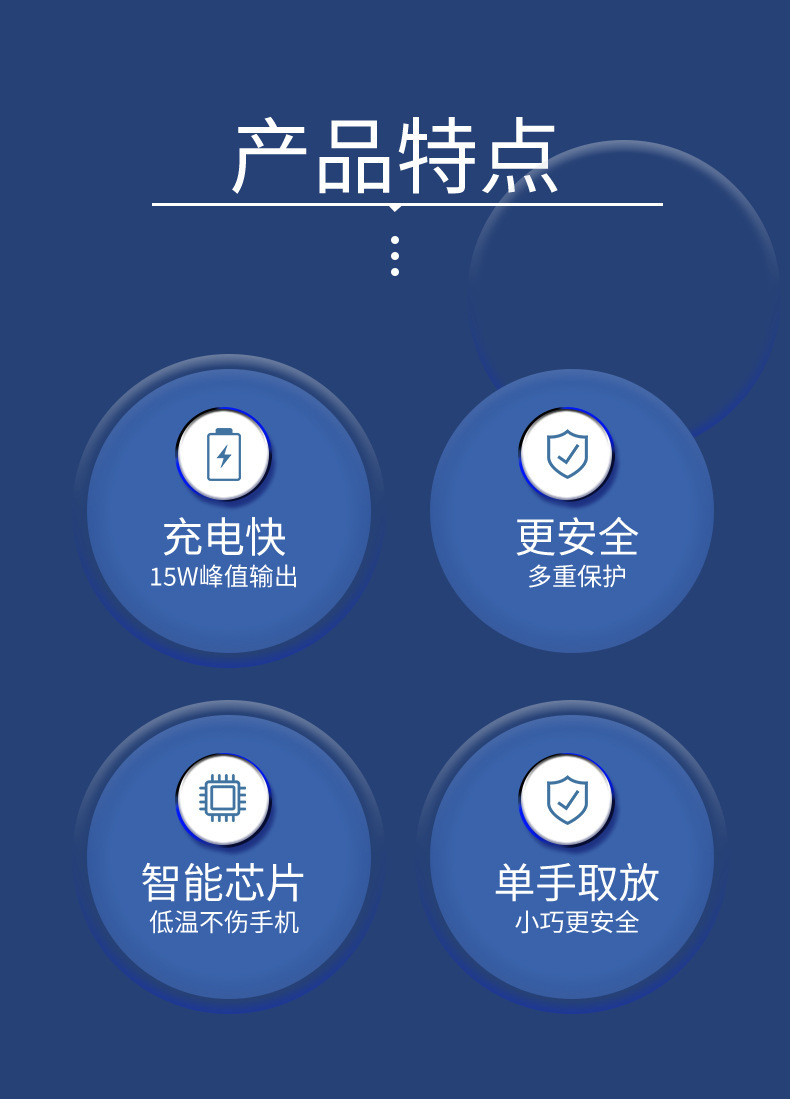 产品特点

充电快
15W峰值输出

更安全
多重保护

智能芯片
低温不伤手机

单手取放
小巧更安全