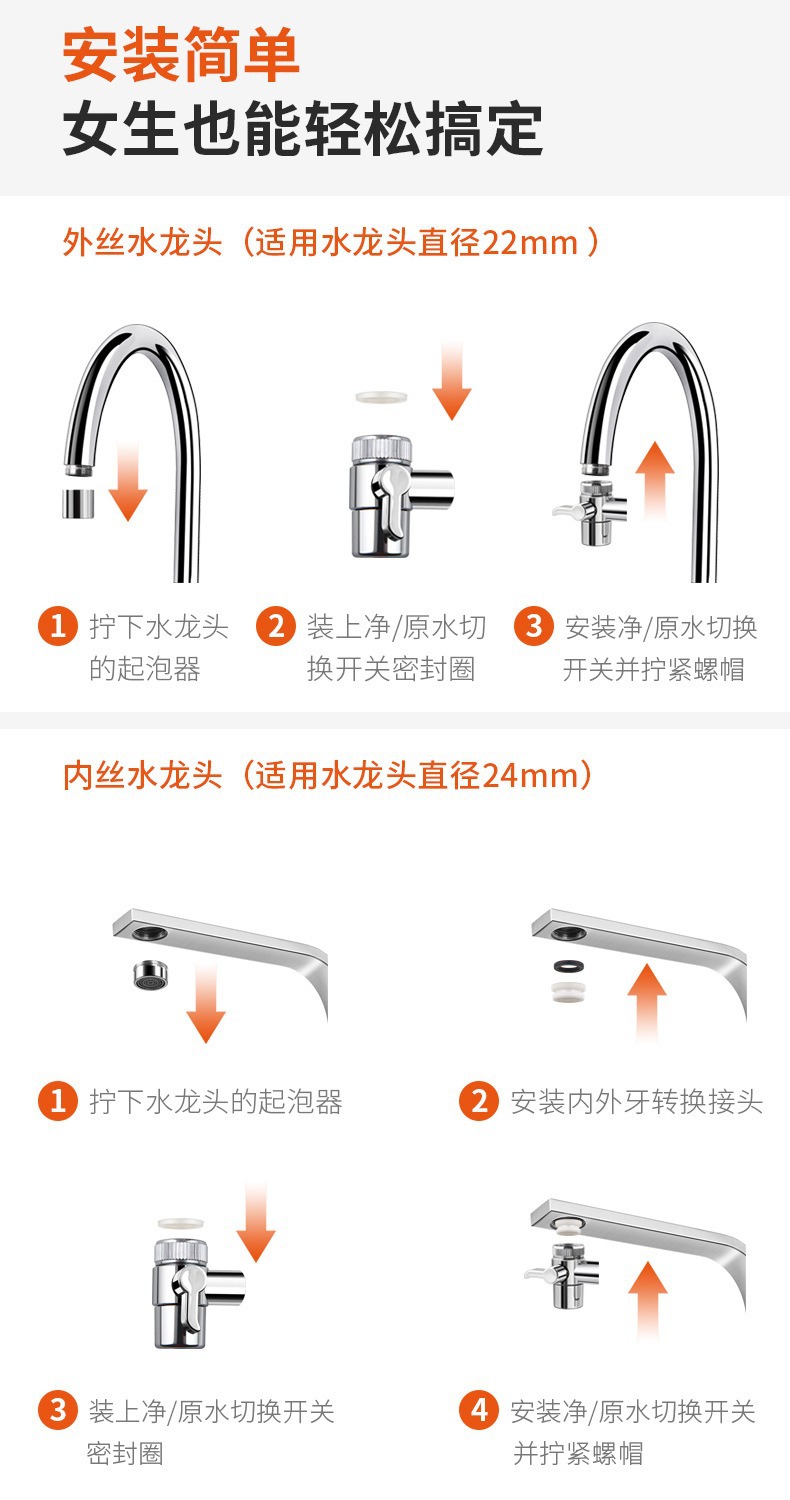 安装简单
女生也能轻松搞定

外丝水龙头（适用水龙头直径22mm ）

1 拧下水龙头的起泡器

2 装上净/原水切换开关密封圈

3 安装净/原水切换开关并拧紧螺帽

内丝水龙头（适用水龙头直径24mm）

1 拧下水龙头的起泡器

2 安装内外牙转换接头

3 装上净/原水切换开关密封圈

4 安装净/原水切换开关并拧紧螺帽