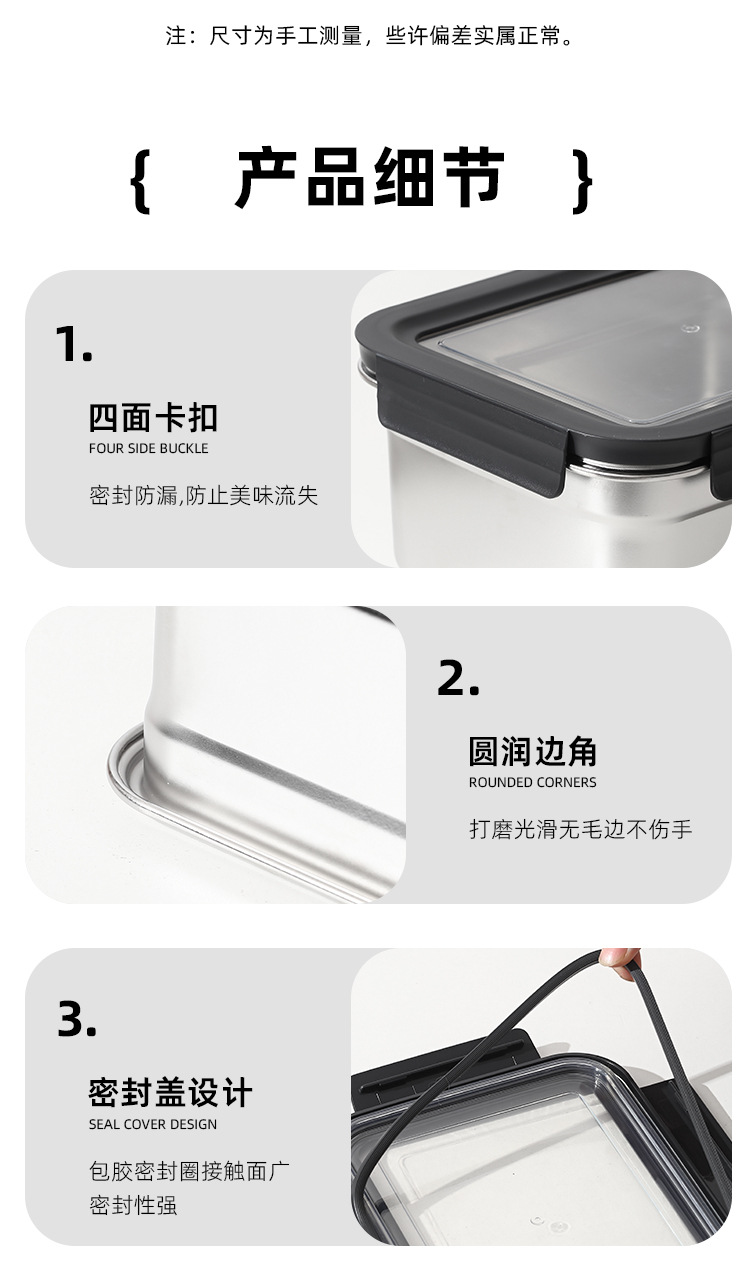 注：尺寸为手工测量，些许偏差实属正常。

{ 产品细节 }

1.

四面卡扣
FOUR SIDE BUCKLE

密封防漏,防止美味流失

2.

圆润边角
ROUNDED CORNERS

打磨光滑无毛边不伤手

3.

密封盖设计
SEAL COVER DESIGN

包胶密封圈接触面广
密封性强