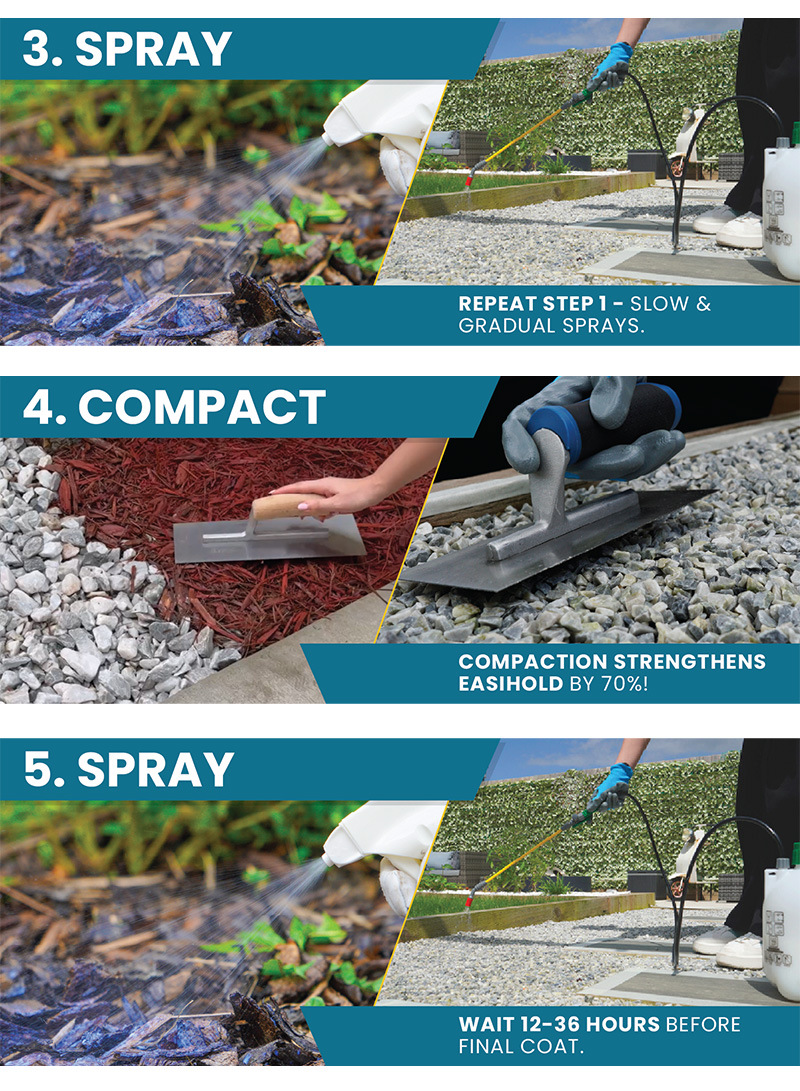 3. SPRAY

REPEAT STEP 1 - SLOW & GRADUAL SPRAYS.

4. COMPACT

COMPACTION STRENGTHENS EASIHOLD BY 70%!

5. SPRAY

WAIT 12-36 HOURS BEFORE FINAL COAT.