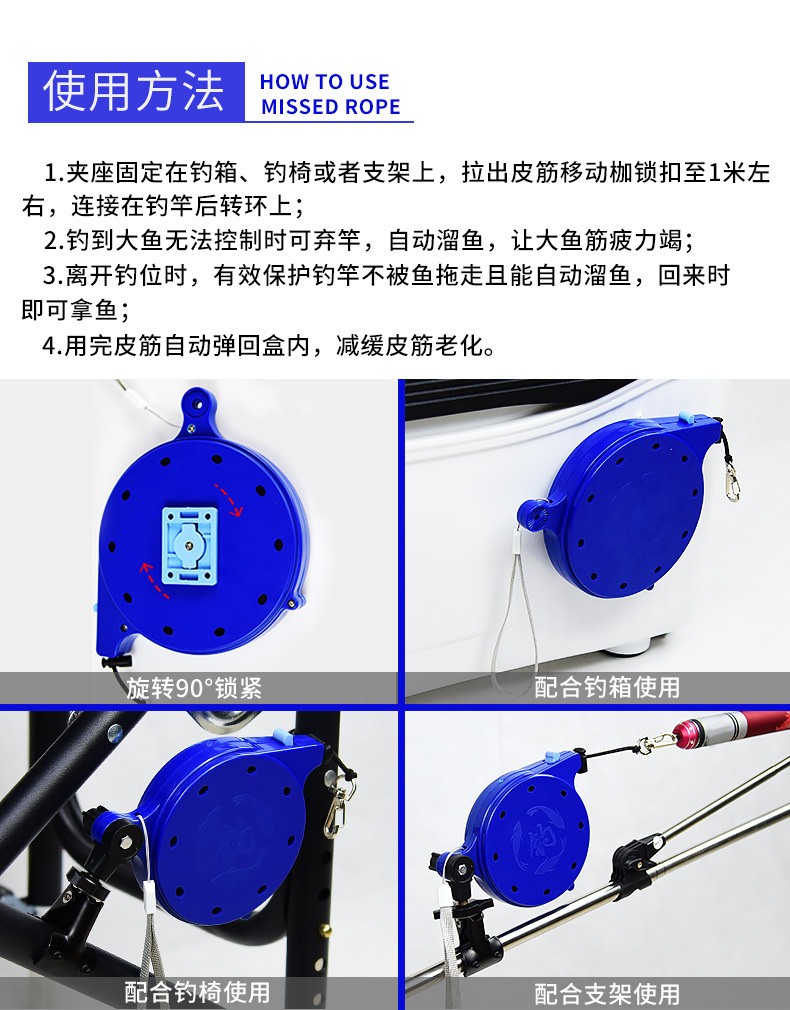 使用方法 HOW TO USE MISSED ROPE

1.夹座固定在钓箱、钓椅或者支架上，拉出皮筋移动枷锁扣至1米左右，连接在钓竿后转环上；

2.钓到大鱼无法控制时可弃竿，自动溜鱼，让大鱼筋疲力竭；

3.离开钓位时，有效保护钓竿不被鱼拖走且能自动溜鱼，回来时即可拿鱼；

4.用完皮筋自动弹回盒内，减缓皮筋老化。

旋转90°锁紧

配合钓箱使用

配合钓椅使用

配合支架使用