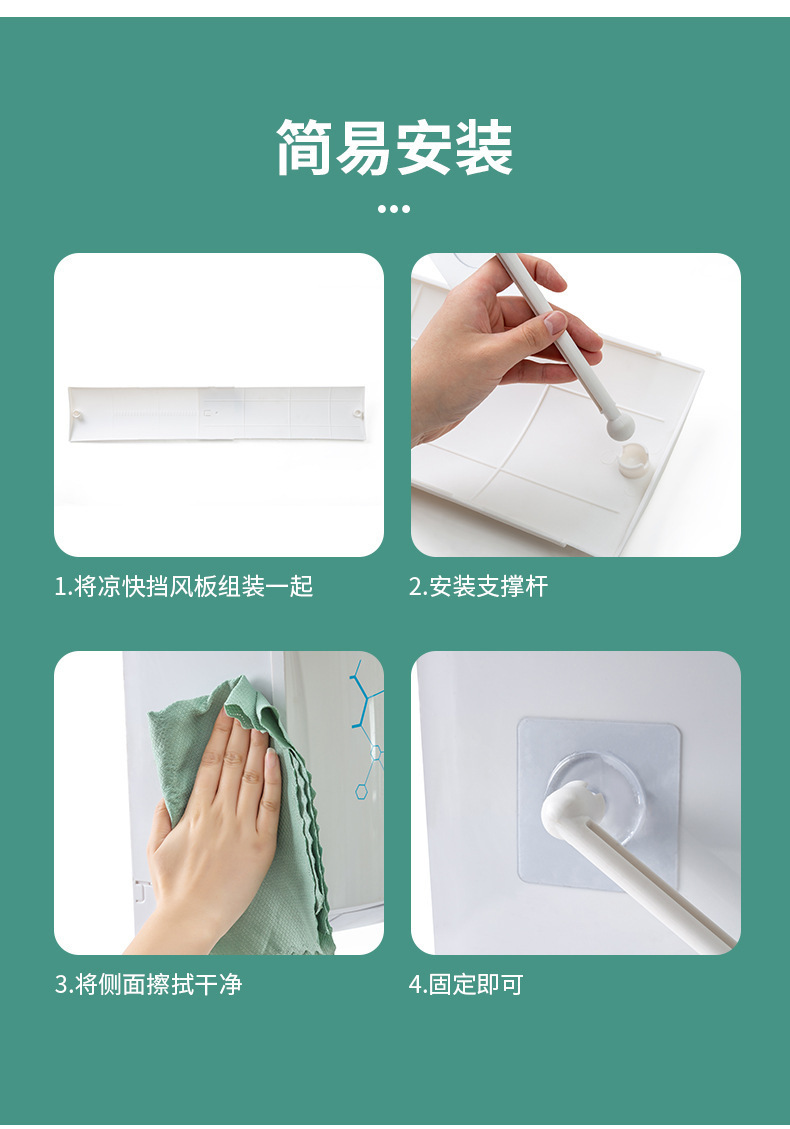 简易安装

1.将凉快挡风板组装一起

2.安装支撑杆

3.将侧面擦拭干净

4.固定即可