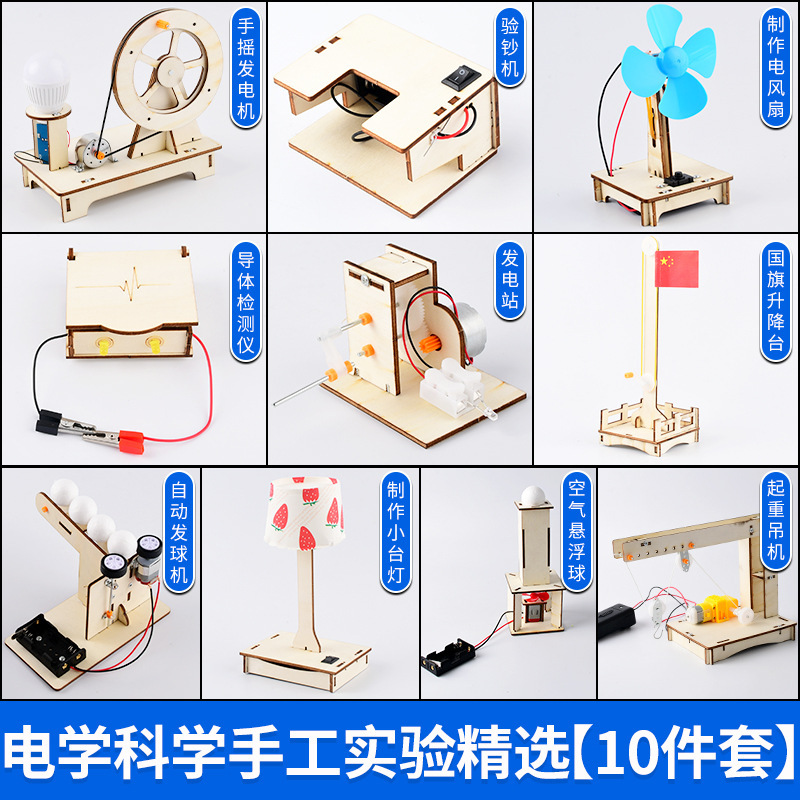 手摇发电机

验钞机

制作电风扇

导体检测仪

发电站

国旗升降台

自动发球机

制作小台灯

空气悬浮球

起重吊机

电学科学手工实验精选【10件套】