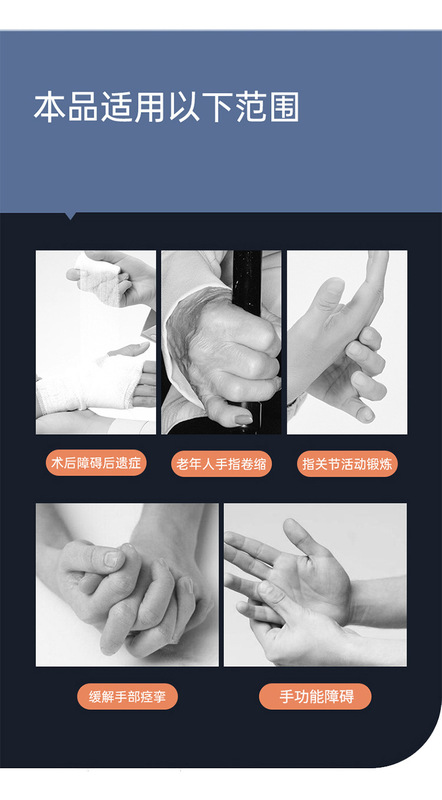 本品适用以下范围

术后障碍后遗症

老年人手指卷缩

指关节活动锻炼

缓解手部痉挛

手功能障碍