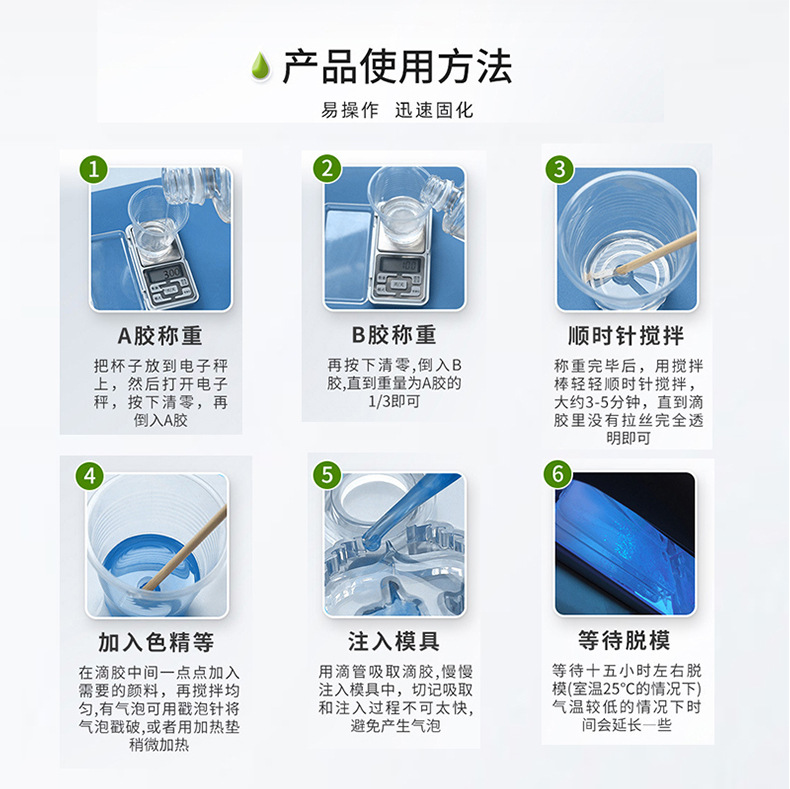 产品使用方法

易操作 迅速固化

1

300

A胶称重

把杯子放到电子秤上，然后打开电子秤，按下清零，再倒入A胶

2

100

B胶称重

再按下清零,倒入B胶,直到重量为A胶的1/3即可

3

顺时针搅拌

称重完毕后，用搅拌棒轻轻顺时针搅拌，大约3-5分钟，直到滴胶里没有拉丝完全透明即可

4

加入色精等

在滴胶中间一点点加入需要的颜料，再搅拌均匀,有气泡可用戳泡针将气泡戳破,或者用加热垫稍微加热

5

注入模具

用滴管吸取滴胶,慢慢注入模具中，切记吸取和注入过程不可太快,避免产生气泡

6

等待脱模

等待十五小时左右脱模(室温25°C的情况下)气温较低的情况下时间会延长一些