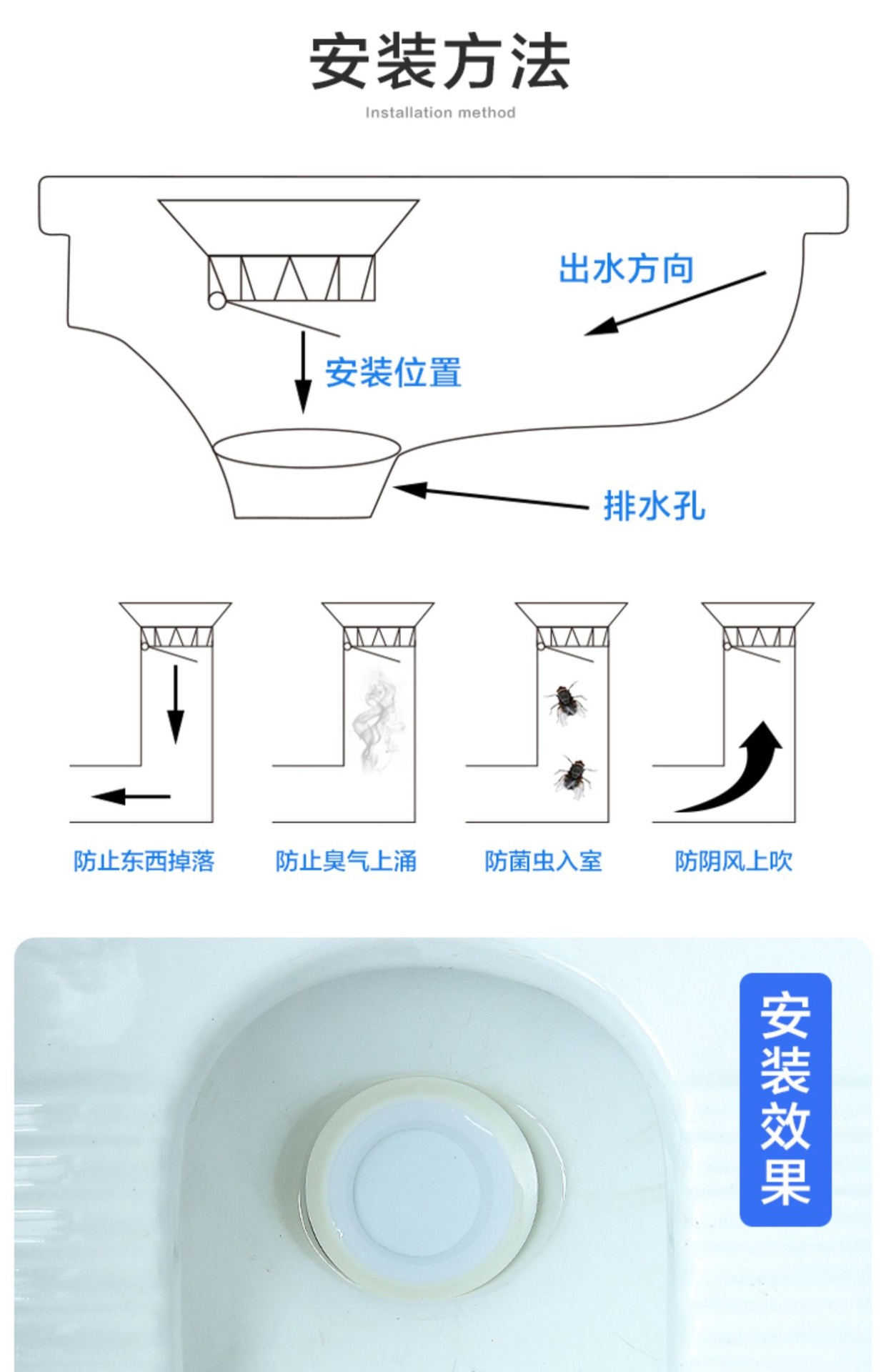 安装方法
Installation method

出水方向

安装位置

排水孔

防止东西掉落
防止臭气上涌
防菌虫入室
防阴风上吹

安装效果