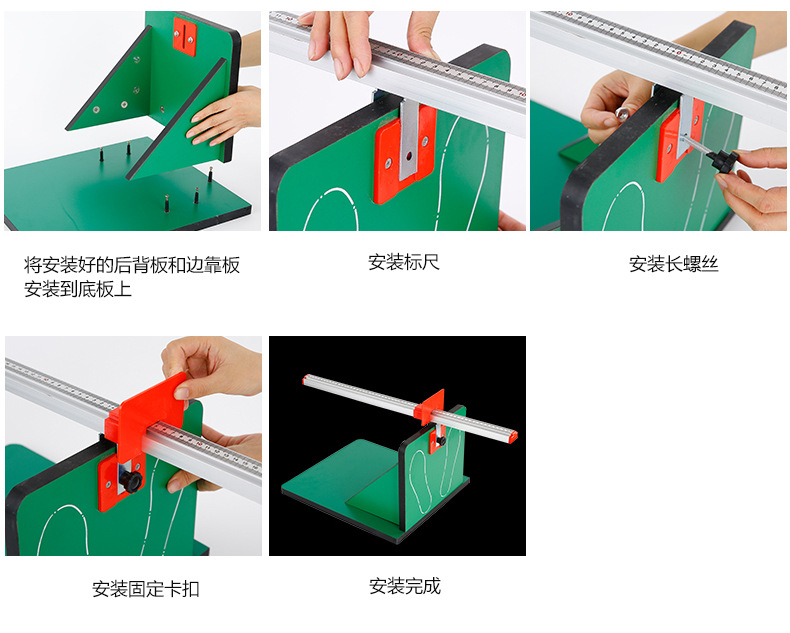 将安装好的后背板和边靠板安装到底板上

安装标尺

安装长螺丝

安装固定卡扣

安装完成