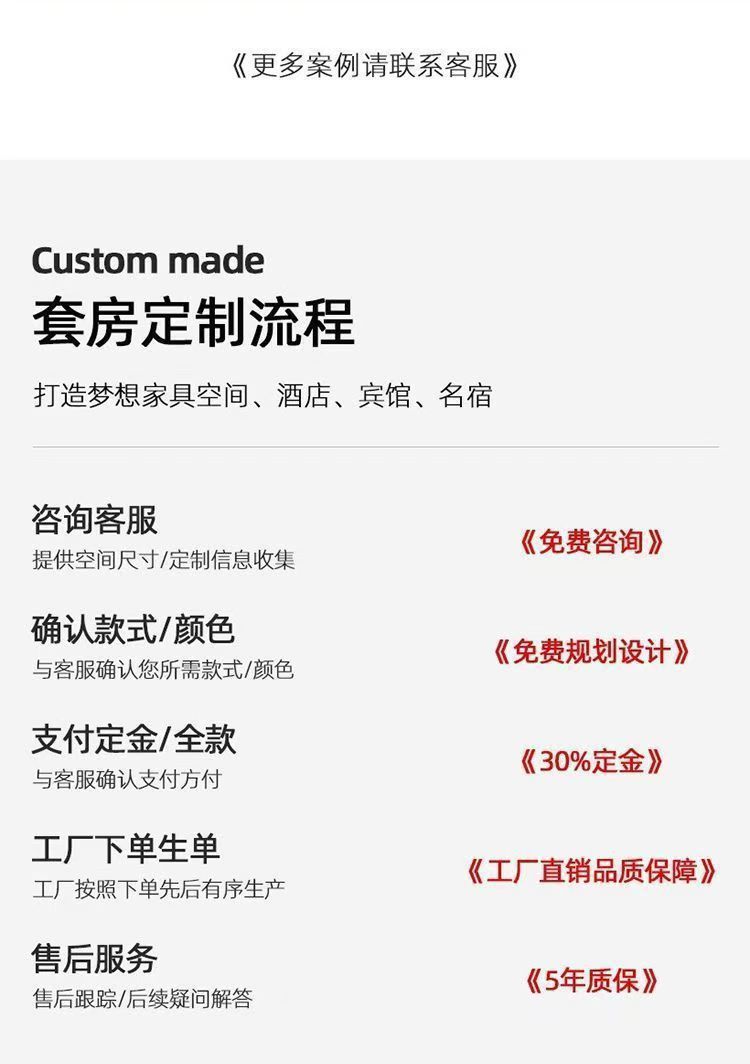 《更多案例请联系客服》

Custom made
套房定制流程

打造梦想家具空间、酒店、宾馆、名宿

咨询客服
提供空间尺寸/定制信息收集
《免费咨询》

确认款式/颜色
与客服确认您所需款式/颜色
《免费规划设计》

支付定金/全款
与客服确认支付方付
《30%定金》

工厂下单生单
工厂按照下单先后有序生产
《工厂直销品质保障》

售后服务
售后跟踪/后续疑问解答
《5年质保》