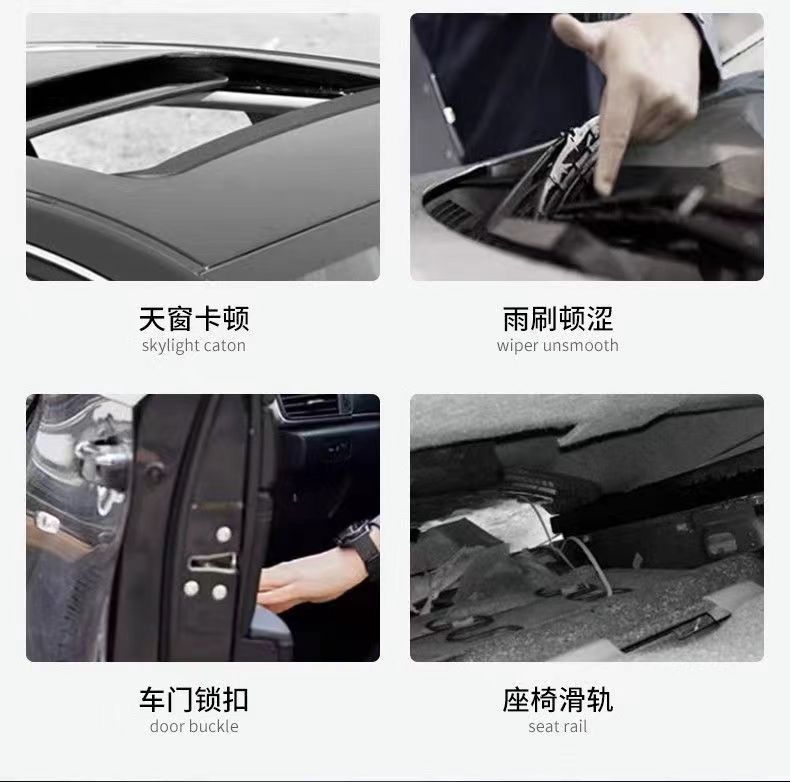 天窗卡顿
skylight caton

雨刷顿涩
wiper unsmooth

车门锁扣
door buckle

座椅滑轨
seat rail