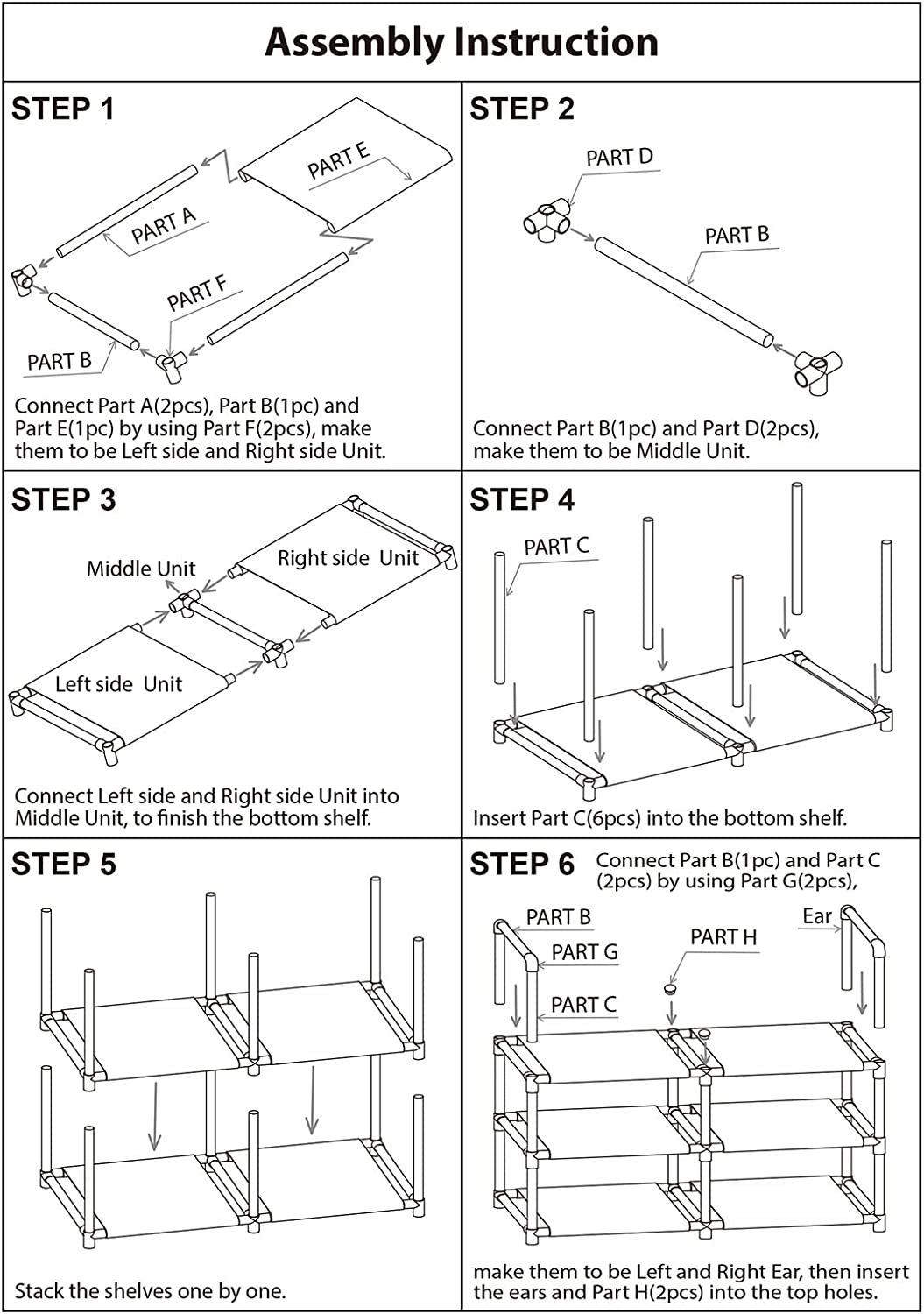 Assembly Instruction

STEP 1

PART E

PART A

PART F

PART B

Connect Part A(2pcs), Part B(1pc) and Part E(1pc) by using Part F(2pcs), make them to be Left side and Right side Unit.

STEP 2

PART D

PART B

Connect Part B(1pc) and Part D(2pcs), make them to be Middle Unit.

STEP 3

Middle Unit

Right side Unit

Left side Unit

Connect Left side and Right side Unit into Middle Unit, to finish the bottom shelf.

STEP 4

PART C

Insert Part C(6pcs) into the bottom shelf.

STEP 5

Stack the shelves one by one.

STEP 6 Connect Part B(1pc) and Part C (2pcs) by using Part G(2pcs),

PART B

PART G

PART C

PART H

Ear

make them to be Left and Right Ear, then insert the ears and Part H(2pcs) into the top holes.