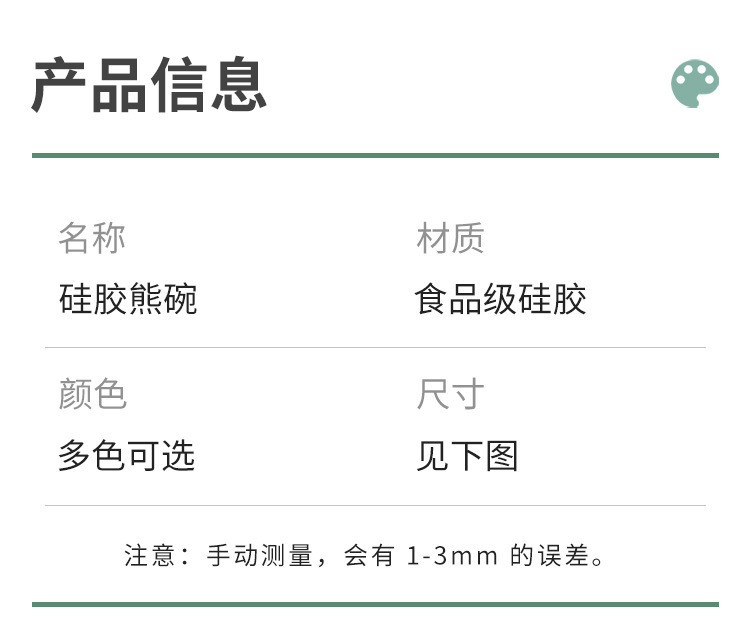 产品信息

名称
硅胶熊碗

材质
食品级硅胶

颜色
多色可选

尺寸
见下图

注意：手动测量，会有1-3mm的误差。